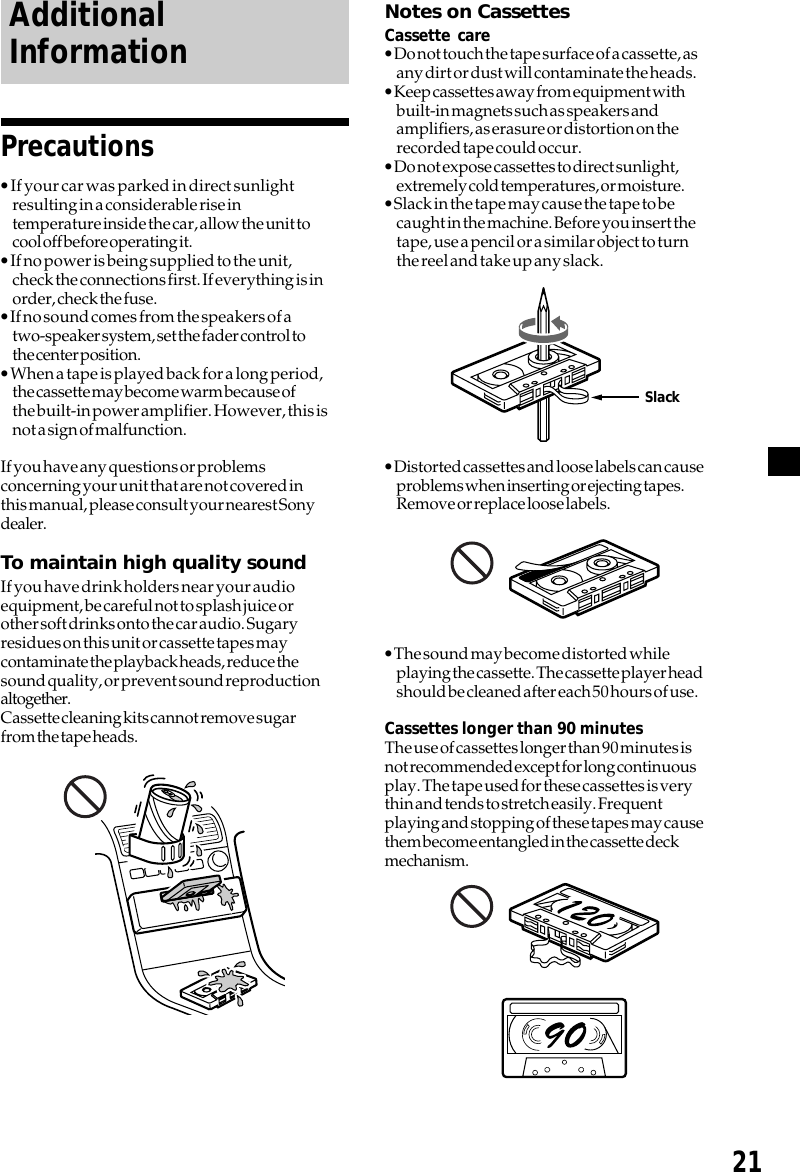 Additional Information

Precautions

• If your car was parked in direct sunlight resulting in a considerable rise in temperature inside the car, allow the unit to cool off before operating it.
• If no power is being supplied to the unit, check the connections first. If everything is in order, check the fuse.
• If no sound comes from the speakers of a two-speaker system, set the fader control to the center position.
• When a tape is played back for a long period, the cassette may become warm because of the built-in power amplifier. However, this is not a sign of malfunction.

If you have any questions or problems concerning your unit that are not covered in this manual, please consult your nearest Sony dealer.

To maintain high quality sound

If you have drink holders near your audio equipment, be careful not to splash juice or other soft drinks onto the car audio. Sugary residues on this unit or cassette tapes may contaminate the playback heads, reduce the sound quality, or prevent sound reproduction altogether.
Cassette cleaning kits cannot remove sugar from the tape heads.

Notes on Cassettes

Cassette care

• Do not touch the tape surface of a cassette, as any dirt or dust will contaminate the heads.
• Keep cassettes away from equipment with built-in magnets such as speakers and amplifiers, as erasure or distortion on the recorded tape could occur.
• Do not expose cassettes to direct sunlight, extremely cold temperatures, or moisture.
• Slack in the tape may cause the tape to be caught in the machine. Before you insert the tape, use a pencil or a similar object to turn the reel and take up any slack.

Slack

• Distorted cassettes and loose labels can cause problems when inserting or ejecting tapes. Remove or replace loose labels.

• The sound may become distorted while playing the cassette. The cassette player head should be cleaned after each 50 hours of use.

Cassettes longer than 90 minutes

The use of cassettes longer than 90 minutes is not recommended except for long continuous play. The tape used for these cassettes is very thin and tends to stretch easily. Frequent playing and stopping of these tapes may cause them become entangled in the cassette deck mechanism.

120

90

21