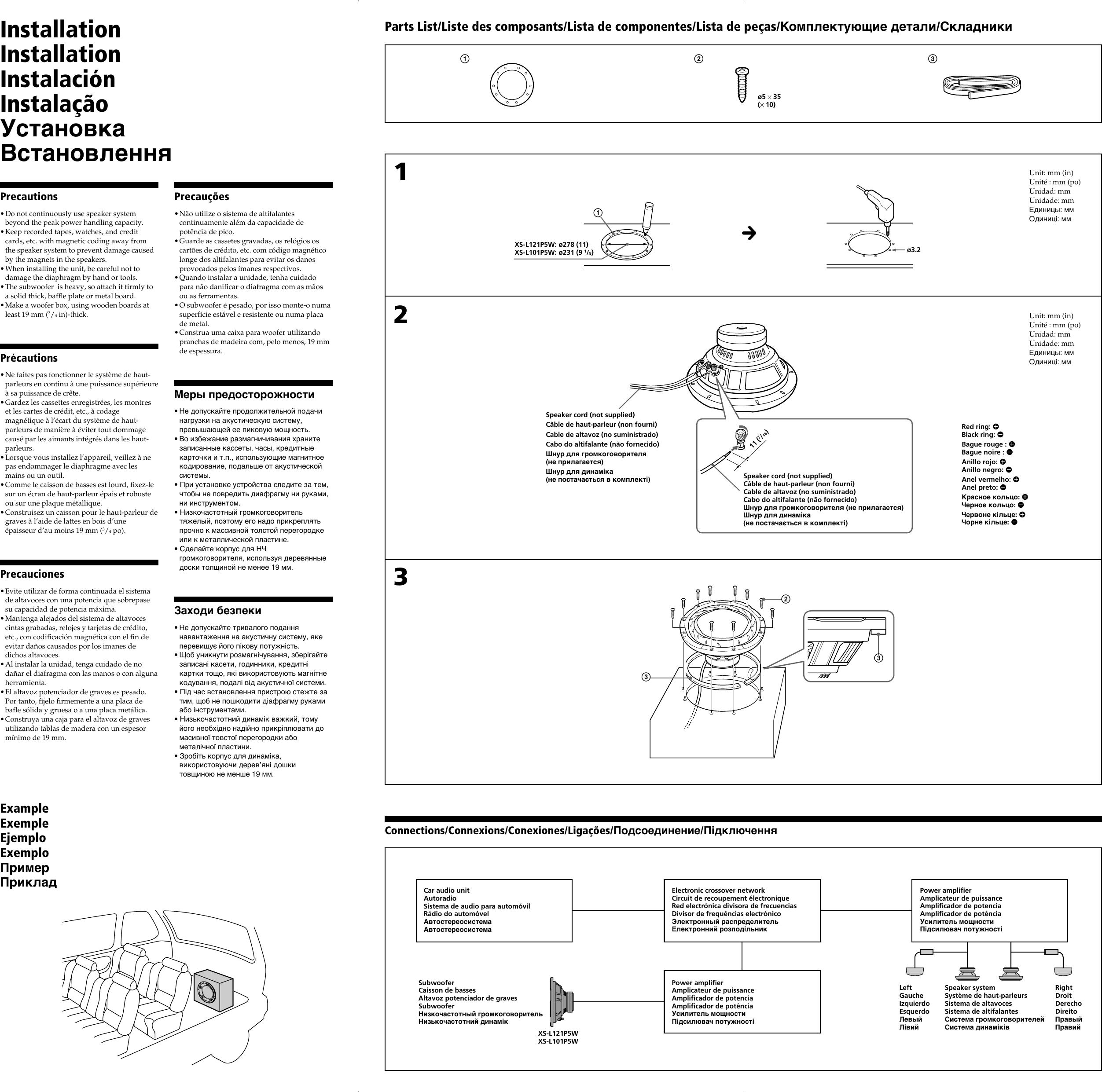 Installation
Installation
Instalación
Instalação
Установка
Встановлення

Precautions

• Do not continuously use speaker system beyond the peak power handling capacity.
• Keep recorded tapes, watches, and credit cards, etc. with magnetic coding away from the speaker system to prevent damage caused by the magnets in the speakers.
• When installing the unit, be careful not to damage the diaphragm by hand or tools.
• The subwoofer is heavy, so attach it firmly to a solid thick, baffle plate or metal board.
• Make a woofer box, using wooden boards at least 19 mm ($^3/_4$ in)-thick.

Précautions

• Ne faites pas fonctionner le système de haut-parleurs en continu à une puissance supérieure à sa puissance de crête.
• Gardez les cassettes enregistrées, les montres et les cartes de crédit, etc., à codage magnétique à l'écart du système de haut-parleurs de manière à éviter tout dommage causé par les aimants intégrés dans les haut-parleurs.
• Lorsque vous installez l'appareil, veillez à ne pas endommager le diaphragme avec les mains ou un outil.
• Comme le caisson de basses est lourd, fixez-le sur un écran de haut-parleur épais et robuste ou sur une plaque métallique.
• Construisez un caisson pour le haut-parleur de graves à l'aide de lattes en bois d'une épaisseur d'au moins 19 mm ($^3/_4$ po).

Precauciones

• Evite utilizar de forma continuada el sistema de altavoces con una potencia que sobrepase su capacidad de potencia máxima.
• Mantenga alejados del sistema de altavoces cintas grabadas, relojes y tarjetas de crédito, etc., con codificación magnética con el fin de evitar daños causados por los imanes de dichos altavoces.
• Al instalar la unidad, tenga cuidado de no dañar el diafragma con las manos o con alguna herramienta.
• El altavoz potenciador de graves es pesado. Por tanto, fíjelo firmemente a una placa de bafle sólida y gruesa o a una placa metálica.
• Construya una caja para el altavoz de graves utilizando tablas de madera con un espesor mínimo de 19 mm.

Precauções

• Não utilize o sistema de altifalantes continuamente além da capacidade de potência de pico.
• Guarde as cassetes gravadas, os relógios os cartões de crédito, etc. com código magnético longe dos altifalantes para evitar os danos provocados pelos ímanes respectivos.
• Quando instalar a unidade, tenha cuidado para não danificar o diafragma com as mãos ou as ferramentas.
• O subwoofer é pesado, por isso monte-o numa superfície estável e resistente ou numa placa de metal.
• Construa uma caixa para woofer utilizando pranchas de madeira com, pelo menos, 19 mm de espessura.

Меры предосторожности

• Не допускайте продолжительной подачи нагрузки на акустическую систему, превышающей ее пиковую мощность.
• Во избежание размагничивания храните записанные кассеты, часы, кредитные карточки и т.п., использующие магнитное кодирование, подальше от акустической системы.
• При установке устройства следите за тем, чтобы не повредить диафрагму ни руками, ни инструментом.
• Низкочастотный громкоговоритель тяжелый, поэтому его надо прикреплять прочно к массивной толстой перегородке или к металлической пластине.
• Сделайте корпус для НЧ громкоговорителя, используя деревянные доски толщиной не менее 19 мм.

Заходи безпеки

• Не допускайте тривалого подання навантаження на акустичну систему, яке перевищує його пікову потужність.
• Щоб уникнути розмагнічування, зберігайте записані касети, годинники, кредитні картки тощо, які використовують магнітне кодування, подалі від акустичної системи.
• Під час встановлення пристрою стежте за тим, щоб не пошкодити діафрагму руками або інструментами.
• Низькочастотний динамік важкий, тому його необхідно надійно прикріплювати до масивної товстої перегородки або металічної пластини.
• Зробіть корпус для динаміка, використовуючи дерев'яні дошки товщиною не менше 19 мм.

Example
Exemple
Ejemplo
Exemplo
Пример
Приклад

Parts List/Liste des composants/Lista de componentes/Lista de peças/Комплектующие детали/Складники

①
②
ø5 × 35
(× 10)
③

1
①
XS-L121P5W: ø278 (11)
XS-L101P5W: ø231 (9 $^1/_8$)
ø3.2
Unit: mm (in)
Unité : mm (po)
Unidad: mm
Unidade: mm
Единицы: мм
Одиниці: мм

2
Unit: mm (in)
Unité : mm (po)
Unidad: mm
Unidade: mm
Единицы: мм
Одиниці: мм
Speaker cord (not supplied)
Câble de haut-parleur (non fourni)
Cable de altavoz (no suministrado)
Cabo do altifalante (não fornecido)
Шнур для громкоговорителя (не прилагается)
Шнур для динаміка (не постачається в комплекті)
11 ($^7/_{16}$)
Speaker cord (not supplied)
Câble de haut-parleur (non fourni)
Cable de altavoz (no suministrado)
Cabo do altifalante (não fornecido)
Шнур для громкоговорителя (не прилагается)
Шнур для динаміка
(не постачається в комплекті)
Red ring: ⊕
Black ring: ⊖
Bague rouge : ⊕
Bague noire : ⊖
Anillo rojo: ⊕
Anillo negro: ⊖
Anel vermelho: ⊕
Anel preto: ⊖
Красное кольцо: ⊕
Черное кольцо: ⊖
Червоне кільце: ⊕
Чорне кільце: ⊖

3
②
③
③

Connections/Connexions/Conexiones/Ligações/Подсоединение/Підключення

Car audio unit
Autoradio
Sistema de audio para automóvil
Rádio do automóvel
Автостереосистема
Автостереосистема

Electronic crossover network
Circuit de recoupement électronique
Red electrónica divisora de frecuencias
Divisor de frequências electrónico
Электронный распределитель
Електронний розподільник

Power amplifier
Amplicateur de puissance
Amplificador de potencia
Amplificador de potência
Усилитель мощности
Підсилювач потужності

Subwoofer
Caisson de basses
Altavoz potenciador de graves
Subwoofer
Низкочастотный громкоговоритель
Низькочастотний динамік
XS-L121P5W
XS-L101P5W

Power amplifier
Amplicateur de puissance
Amplificador de potencia
Amplificador de potência
Усилитель мощности
Підсилювач потужності

Left
Gauche
Izquierdo
Esquerdo
Левый
Лівий

Speaker system
Système de haut-parleurs
Sistema de altavoces
Sistema de altifalantes
Система громкоговорителей
Система динаміків

Right
Droit
Derecho
Direito
Правый
Правий