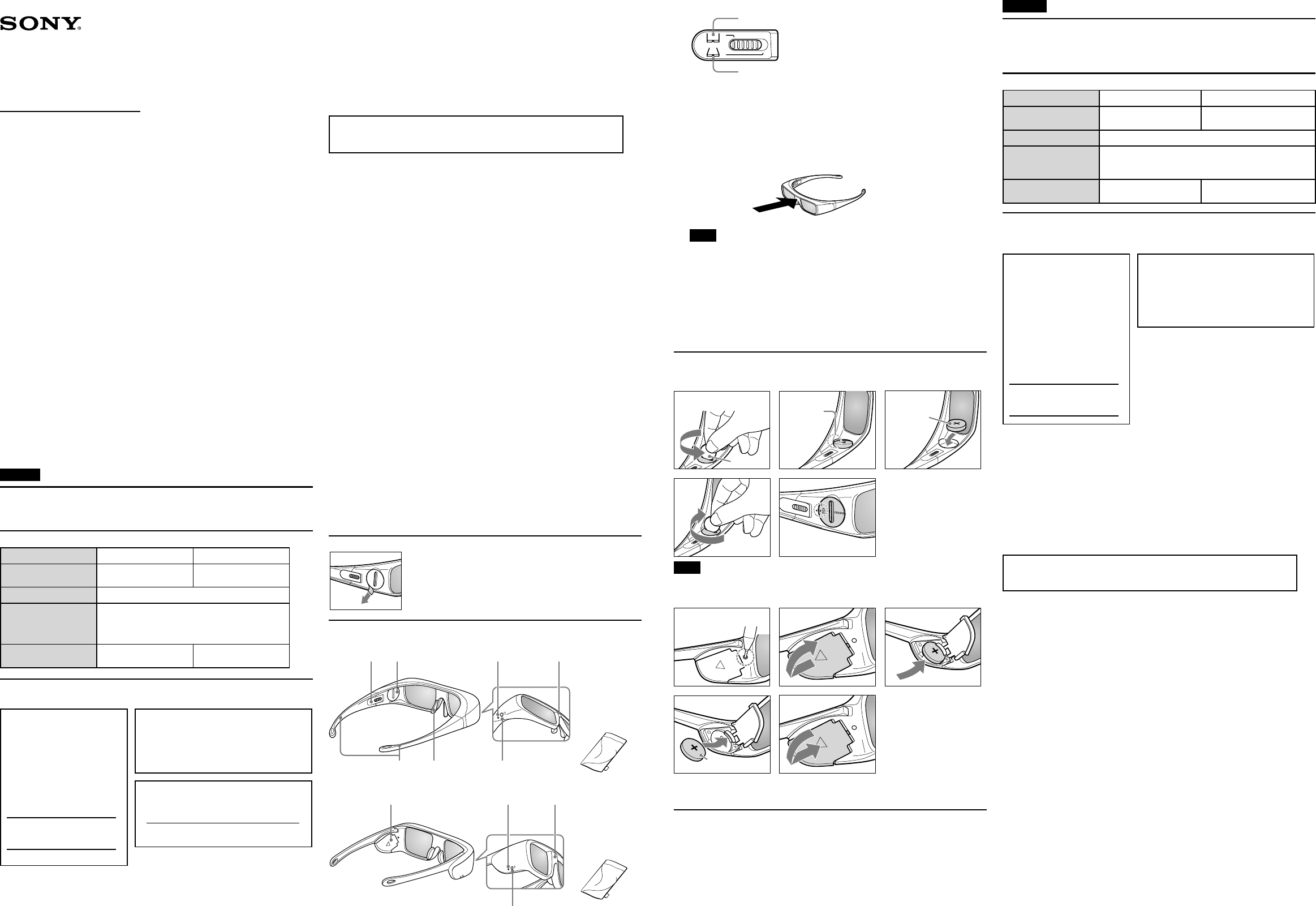 SONY