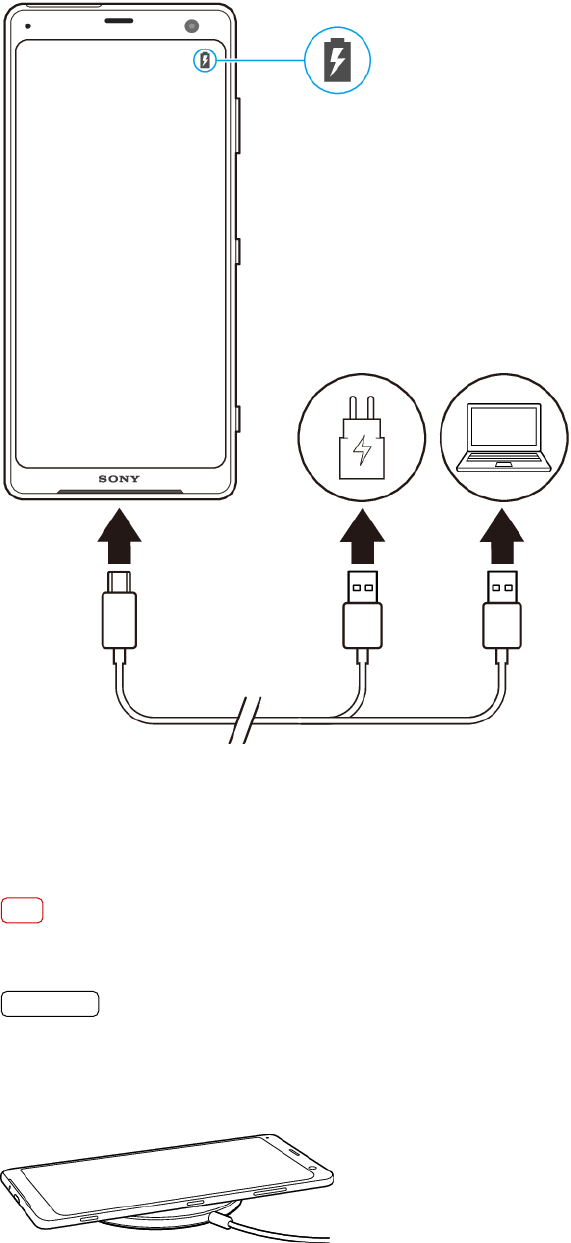 SONY