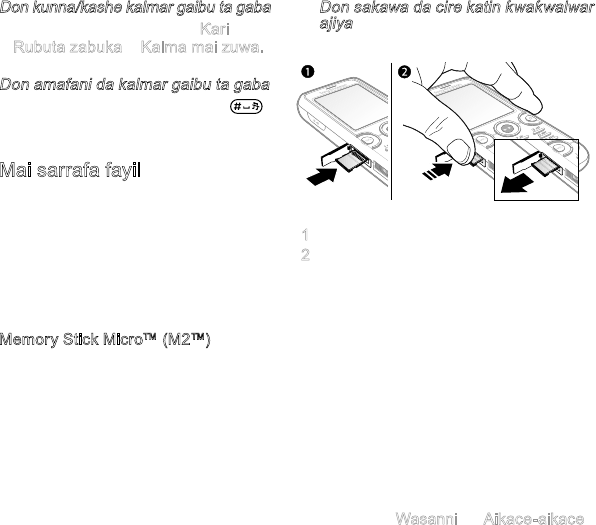 Don kunna/kashe kalmar gaibu ta gaba

Kari

Rubuta zabuka Kalma mai zuwa.

Don amafani da kalmar gaibu ta gaba

Mai sarrafa fayil

Memory Stick Micro™ (M2™)

Don sakawa da cire katin kwakwalwar ajiya

1

2

Wasanni Aikace-aikace