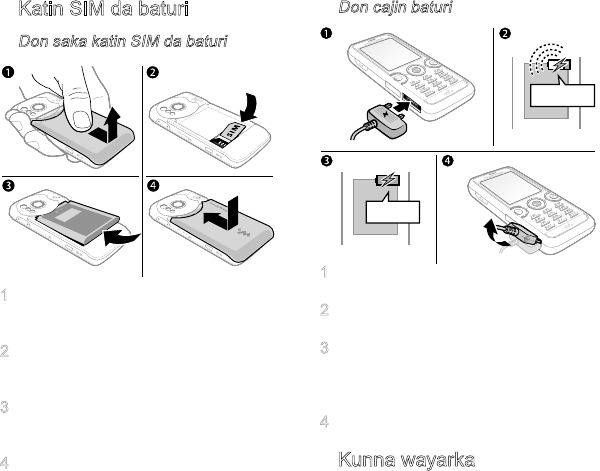 Katin SIM da baturi

Don saka katin SIM da baturi

1

2

SIM

3

4

1

2

3

4

Don cajin baturi

1

2

3

4

1

2

3

4

Kunna wayarka