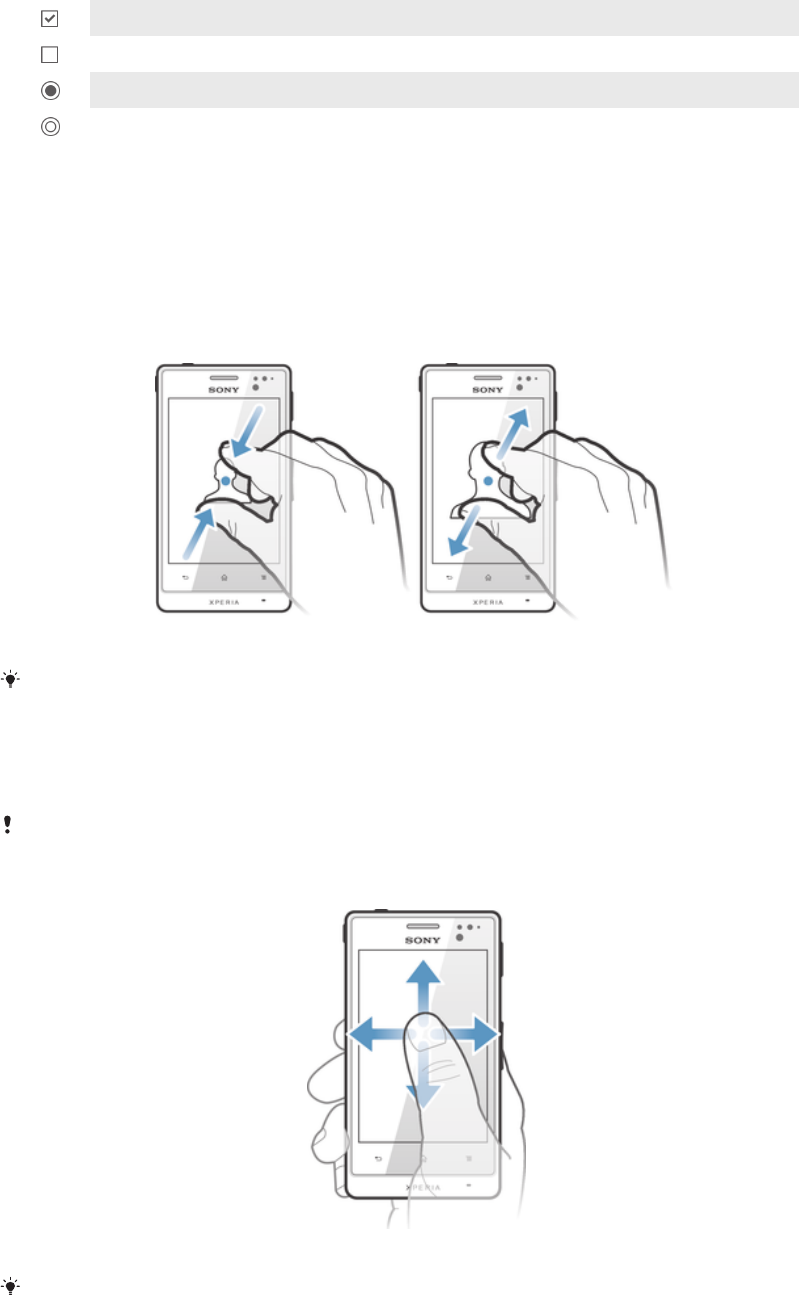 SONY

XPERIA

SONY

XPERIA

SONY

XPERIA