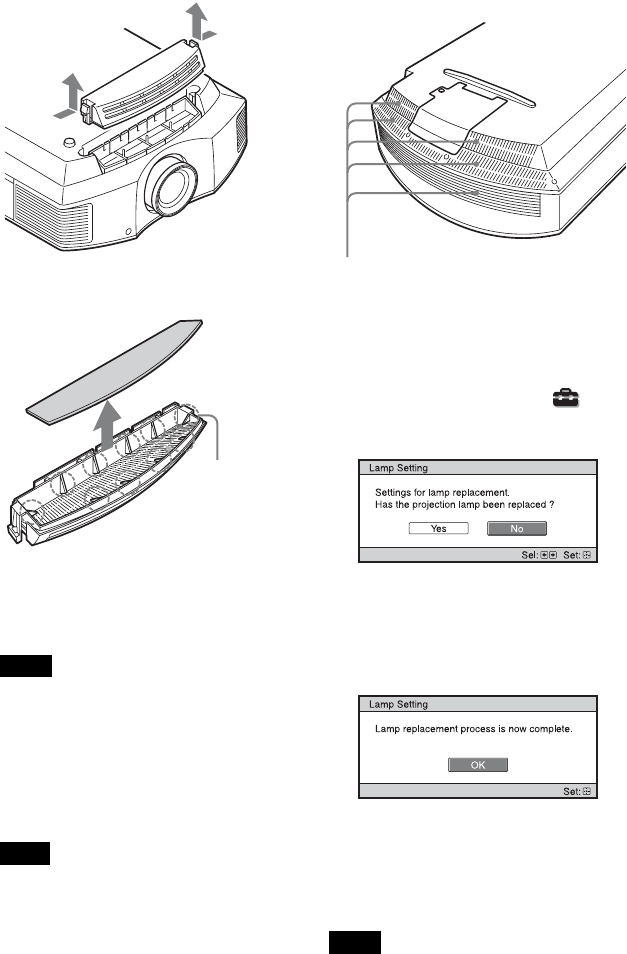 Lamp Setting

Settings for lamp replacement.
Has the projection lamp been replaced ?

Yes No

Sel: Set:

Lamp Setting

Lamp replacement process is now complete.

OK

Set: