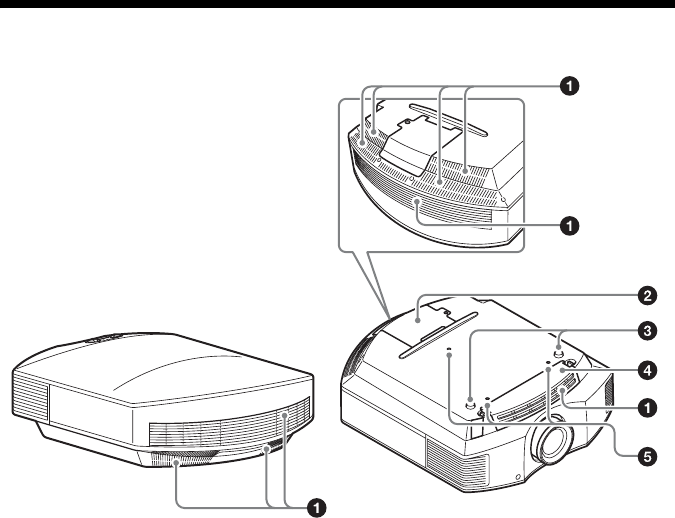 1
1
2
3
4
1
5
1