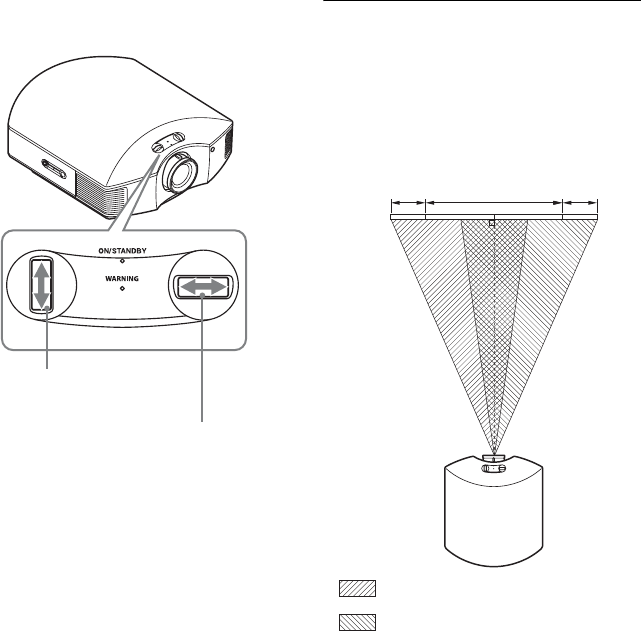 ON/STANDBY

WARNING