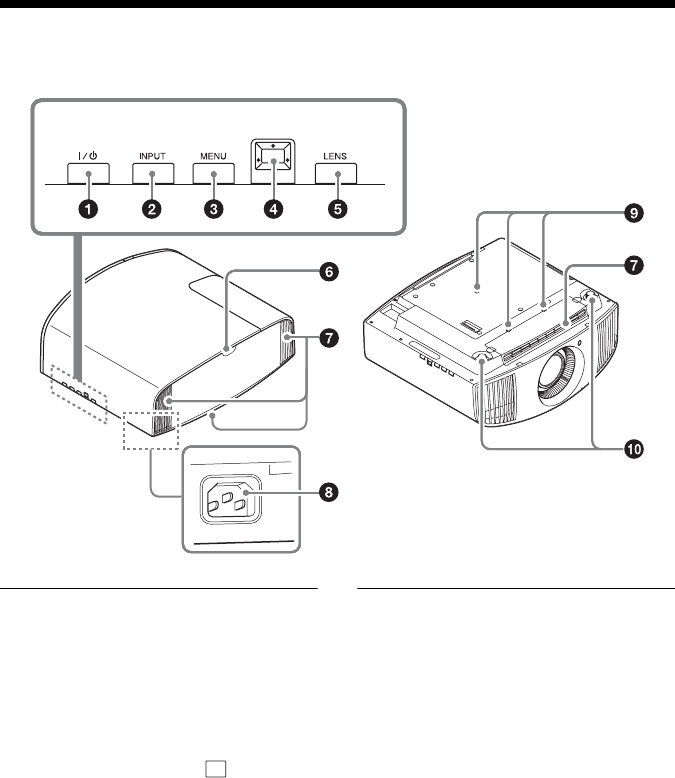 I / ⏻
INPUT
MENU
LENS
1
2
3
4
5
6
7
8
9
7
10