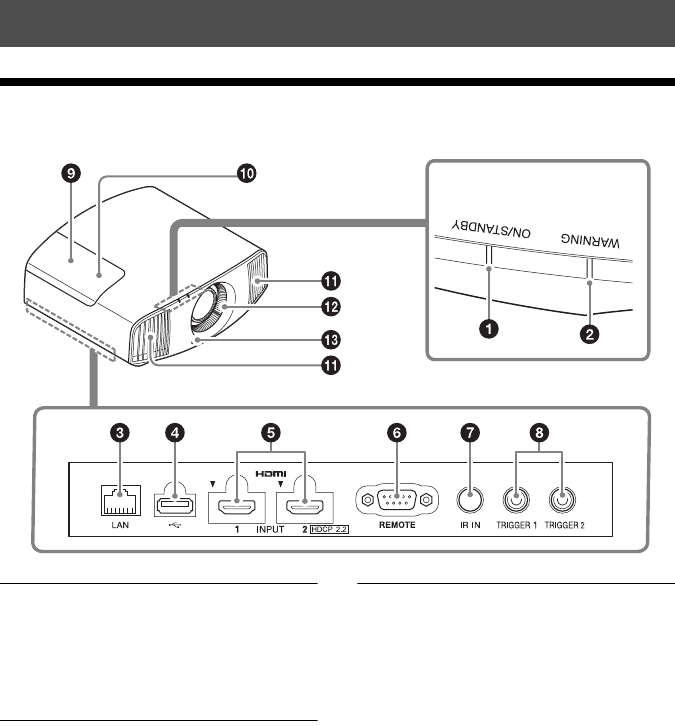 9
10
11
12
13
11

ON/STANDBY
WARNING
1
2

3
4
5
6
7
8
HDMI
LAN
1 INPUT 2 HDCP 2.2
REMOTE
IR IN
TRIGGER 1
TRIGGER 2