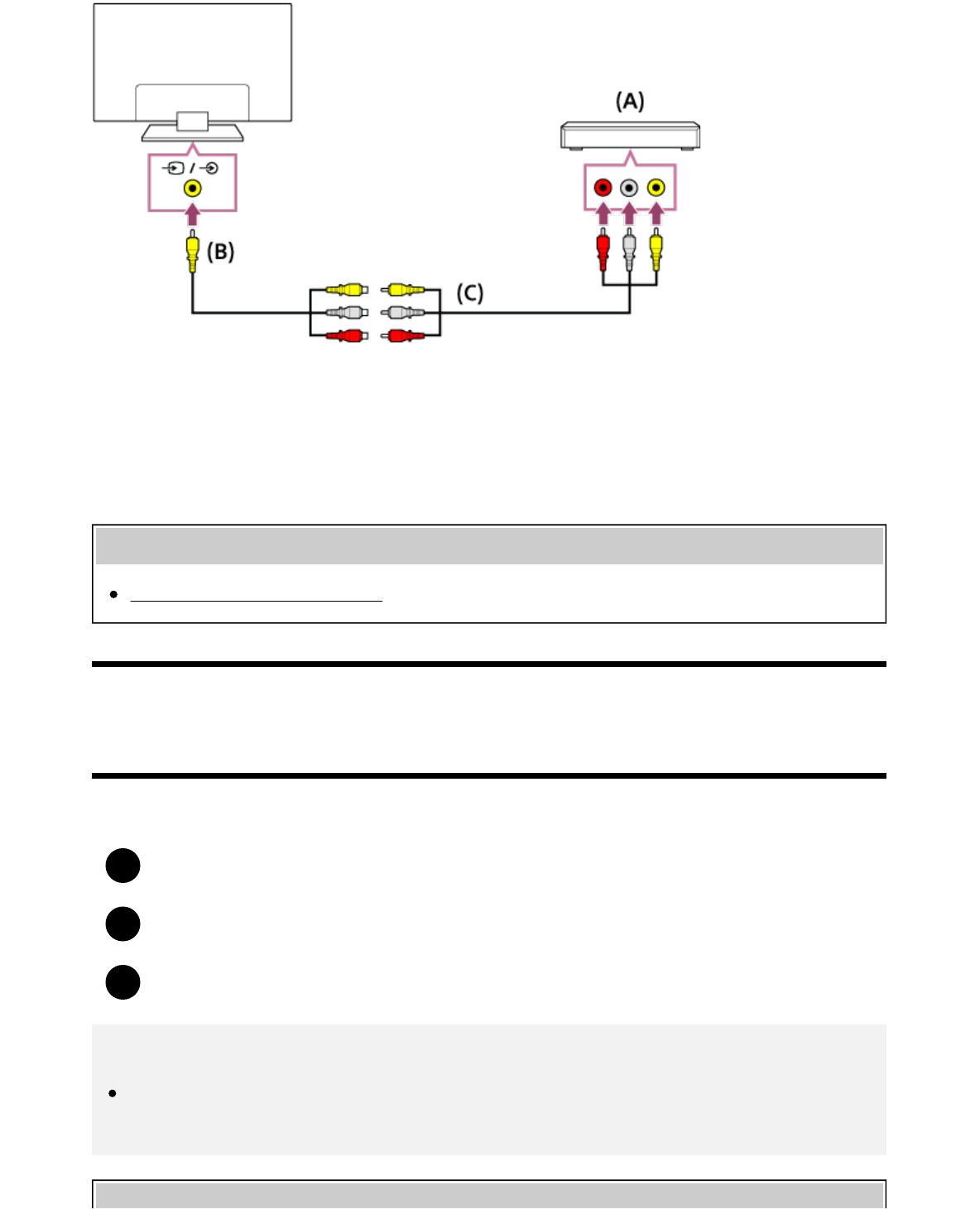 (A)

(B)

(C)