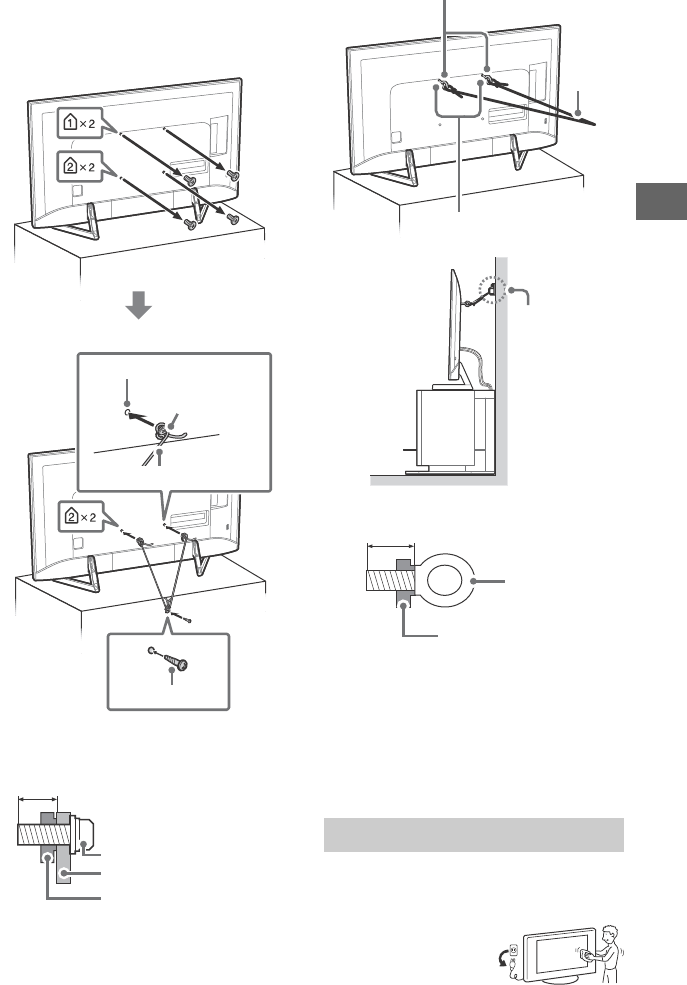 1 ×2
2 ×2
2 ×2