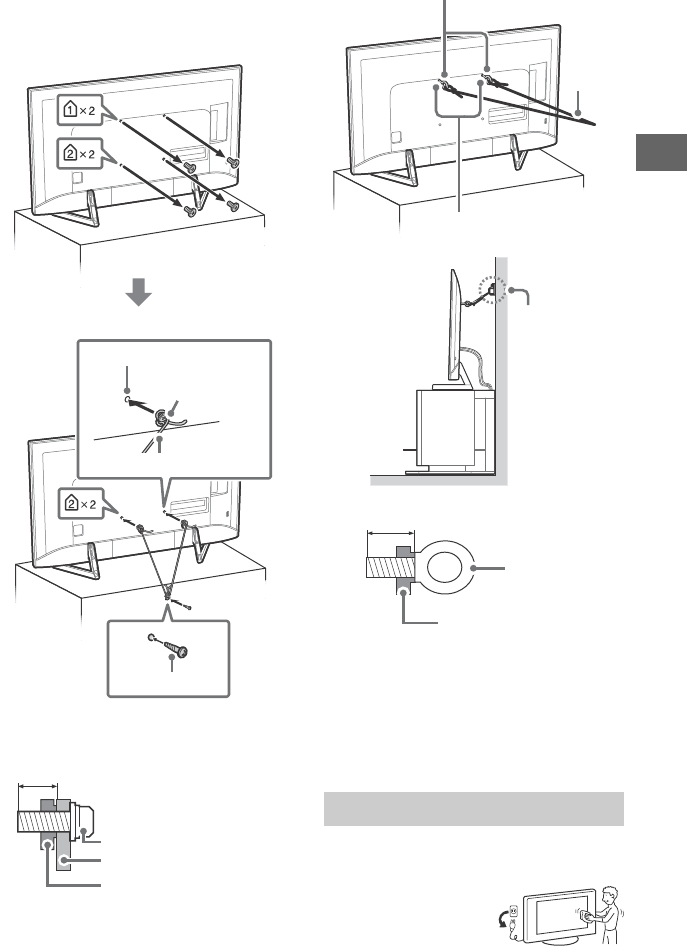 1 ×2

2 ×2

2 ×2