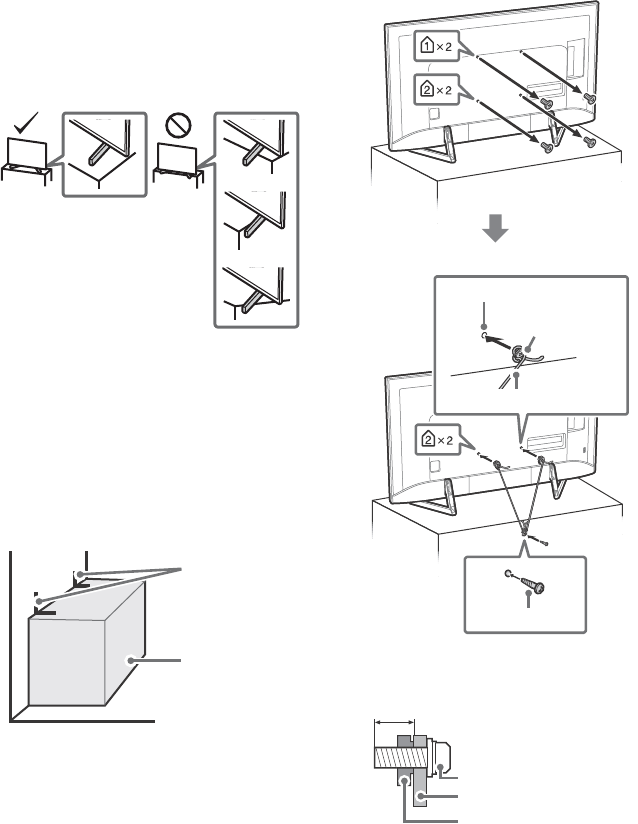 1 ×2

2 ×2

2 ×2