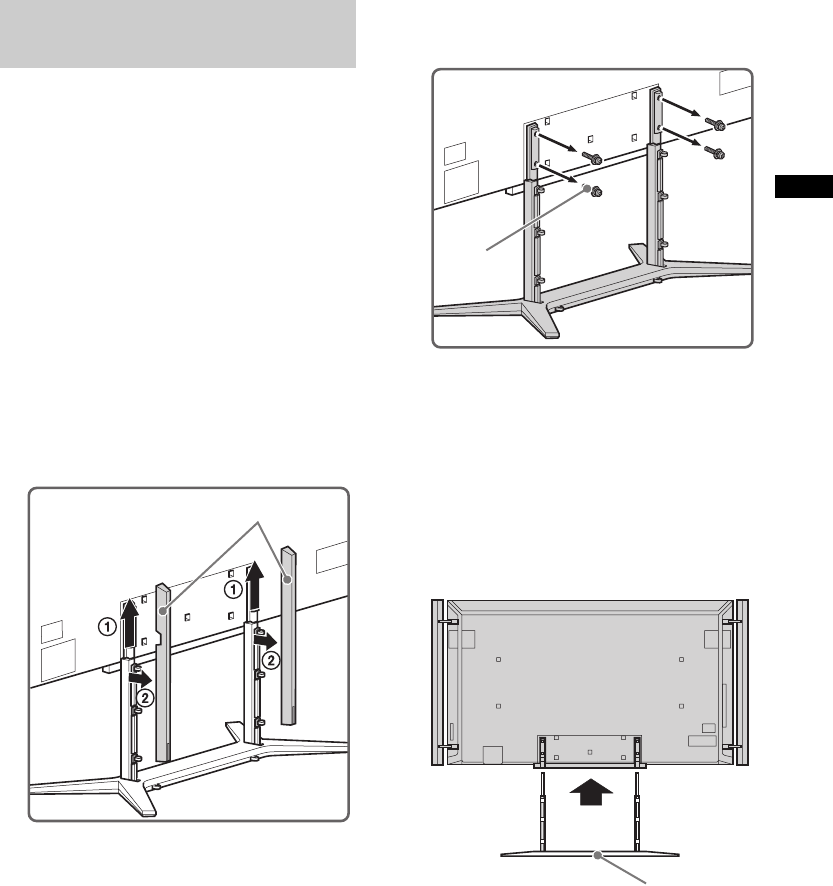 ①
②
①
②