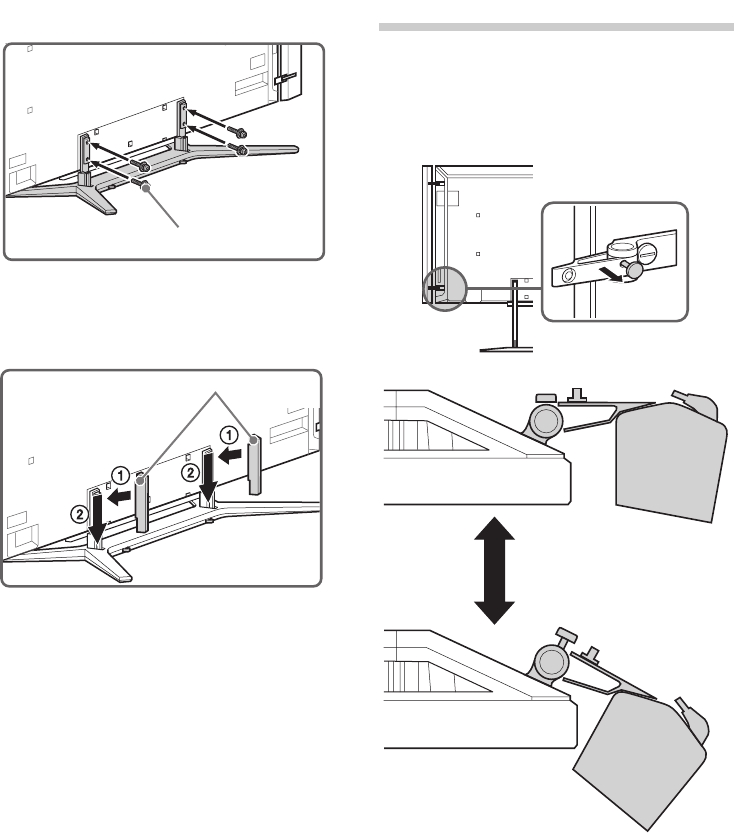 ①
②
①
②