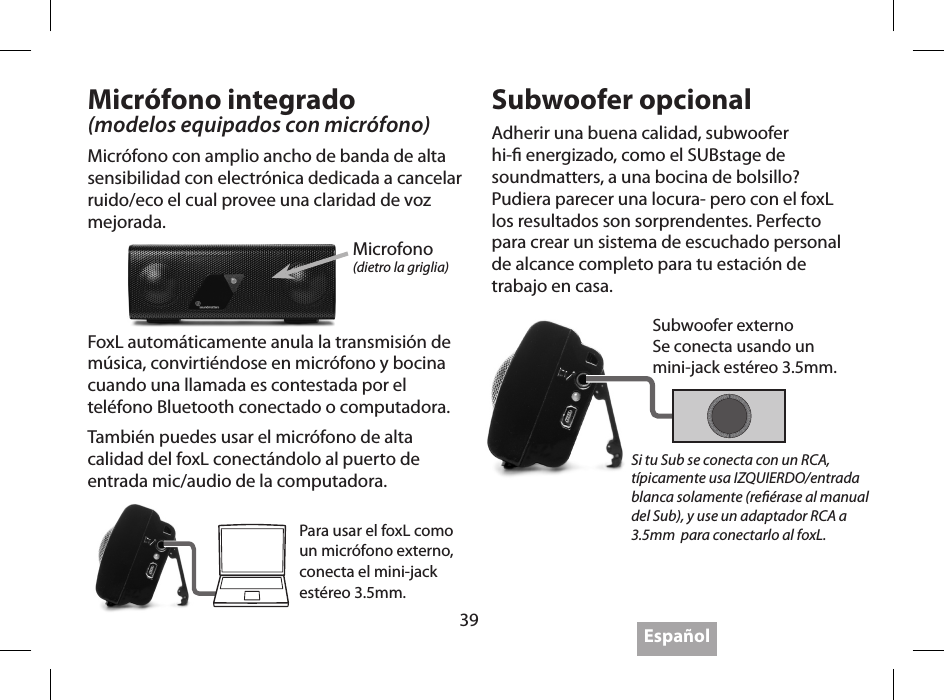 Micrófono integrado
(modelos equipados con micrófono)

Micrófono con amplio ancho de banda de alta sensibilidad con electrónica dedicada a cancelar ruido/eco el cual provee una claridad de voz mejorada.

Microfono
(dietro la griglia)

FoxL automáticamente anula la transmisión de música, convirtiéndose en micrófono y bocina cuando una llamada es contestada por el teléfono Bluetooth conectado o computadora.

También puedes usar el micrófono de alta calidad del foxL conectándolo al puerto de entrada mic/audio de la computadora.

Para usar el foxL como un micrófono externo, conecta el mini-jack estéreo 3.5mm.

Subwoofer opcional

Adherir una buena calidad, subwoofer hi-fi energizado, como el SUBstage de soundmatters, a una bocina de bolsillo? Pudiera parecer una locura- pero con el foxL los resultados son sorprendentes. Perfecto para crear un sistema de escuchado personal de alcance completo para tu estación de trabajo en casa.

Subwoofer externo
Se conecta usando un mini-jack estéreo 3.5mm.

Si tu Sub se conecta con un RCA, típicamente usa IZQUIERDO/entrada blanca solamente (refiérase al manual del Sub), y use un adaptador RCA a 3.5mm para conectarlo al foxL.

39

Español