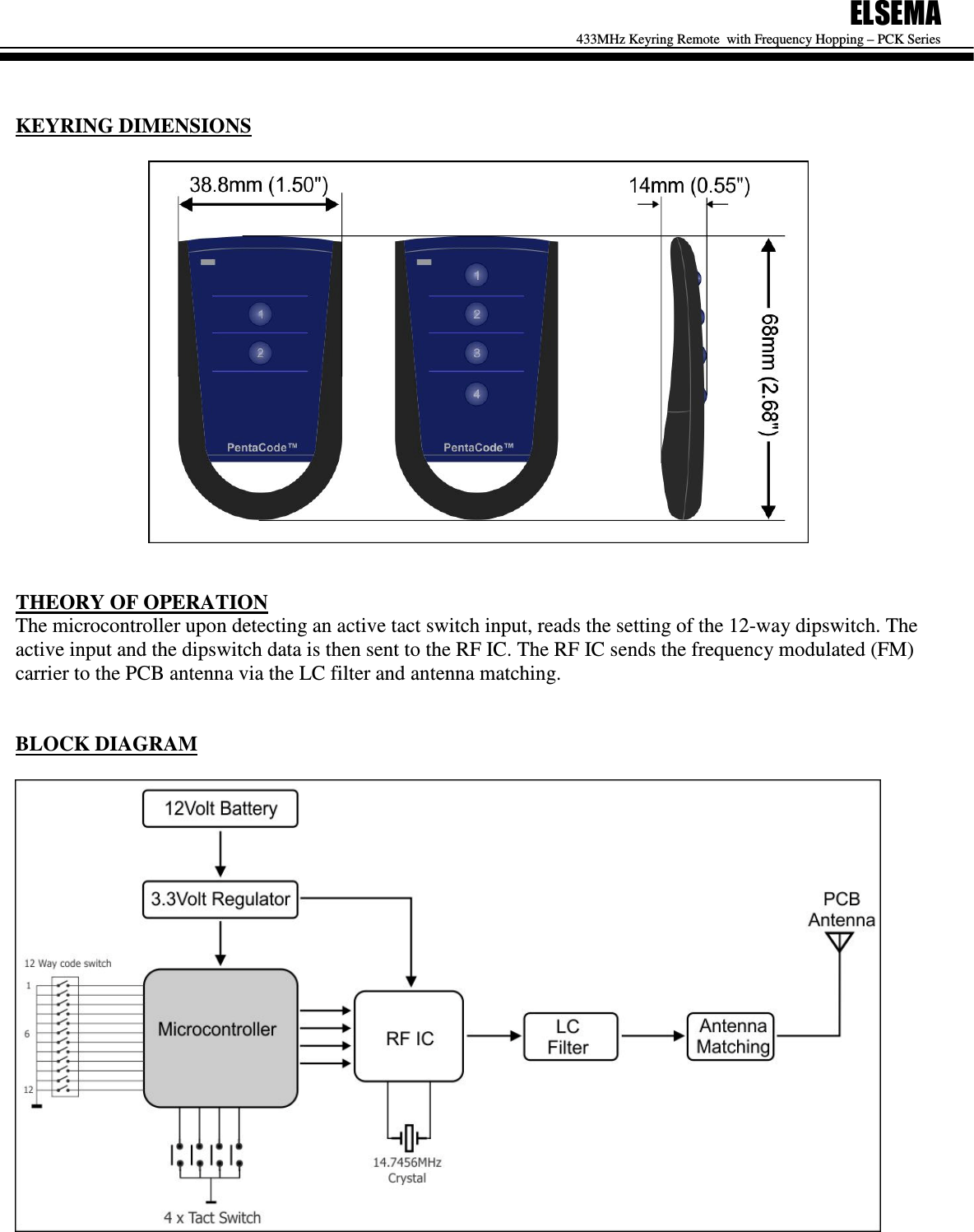 ELSEMA
433MHz Keyring Remote with Frequency Hopping – PCK Series

KEYRING DIMENSIONS

38.8mm (1.50")
14mm (0.55")
68mm (2.68")

1
2
PentaCode™

1
2
3
4
PentaCode™

THEORY OF OPERATION
The microcontroller upon detecting an active tact switch input, reads the setting of the 12-way dipswitch. The active input and the dipswitch data is then sent to the RF IC. The RF IC sends the frequency modulated (FM) carrier to the PCB antenna via the LC filter and antenna matching.

BLOCK DIAGRAM

12Volt Battery
3.3Volt Regulator
12 Way code switch
1
6
12
Microcontroller
RF IC
LC Filter
Antenna Matching
PCB Antenna
14.7456MHz Crystal
4 x Tact Switch