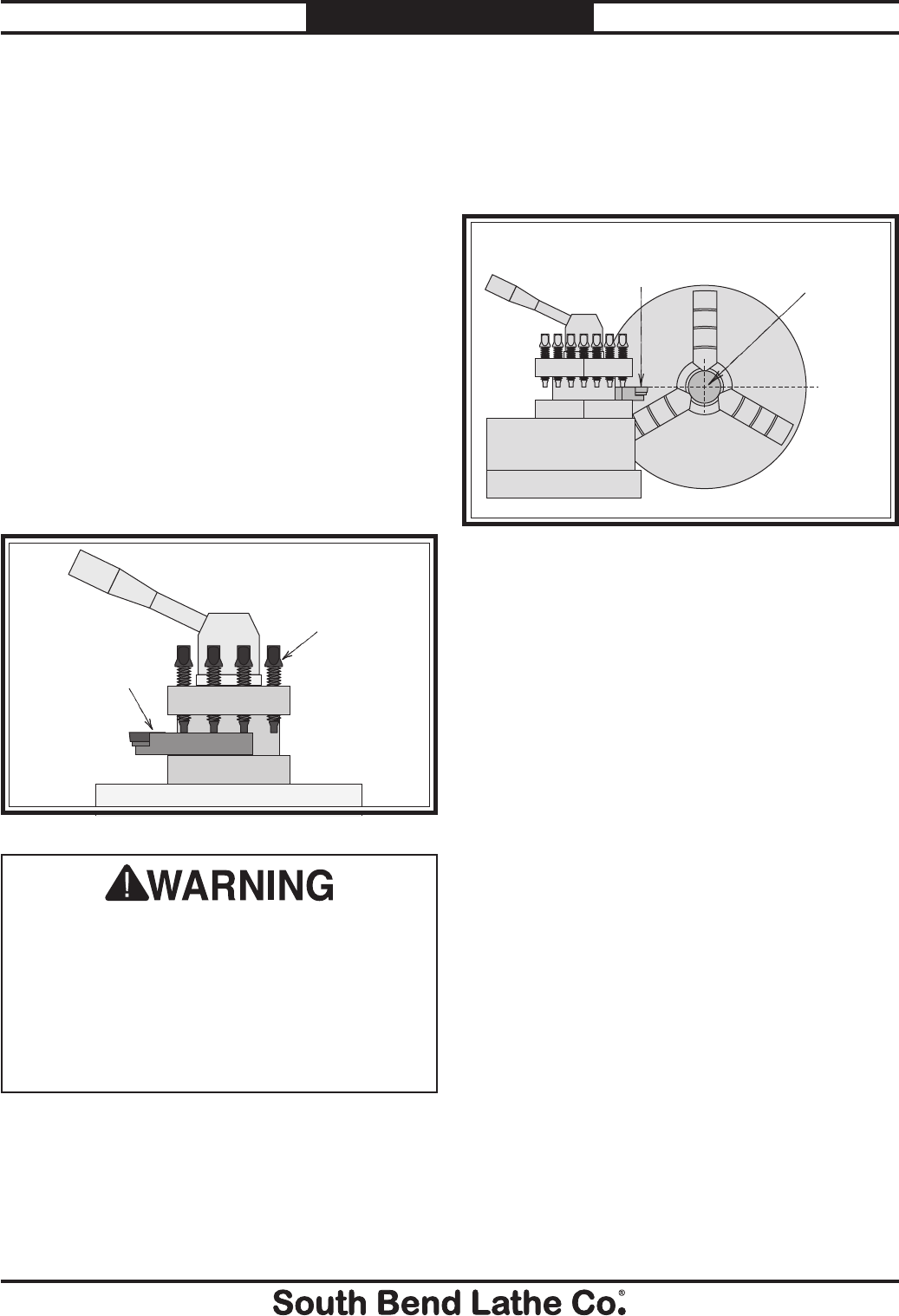 WARNING

South Bend Lathe Co.®