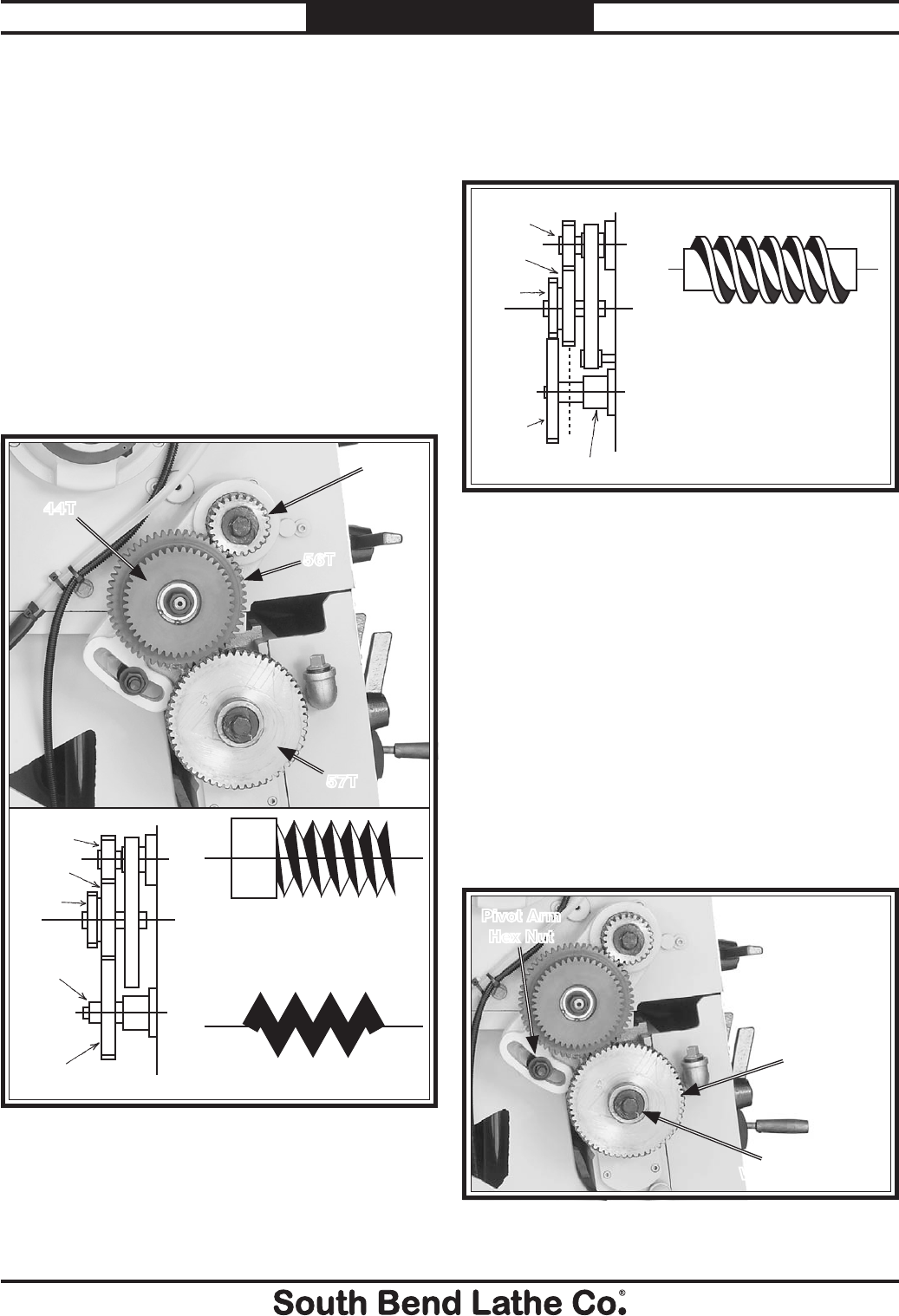 44T

56T

57T

Pivot Arm Hex Nut

South Bend Lathe Co.®