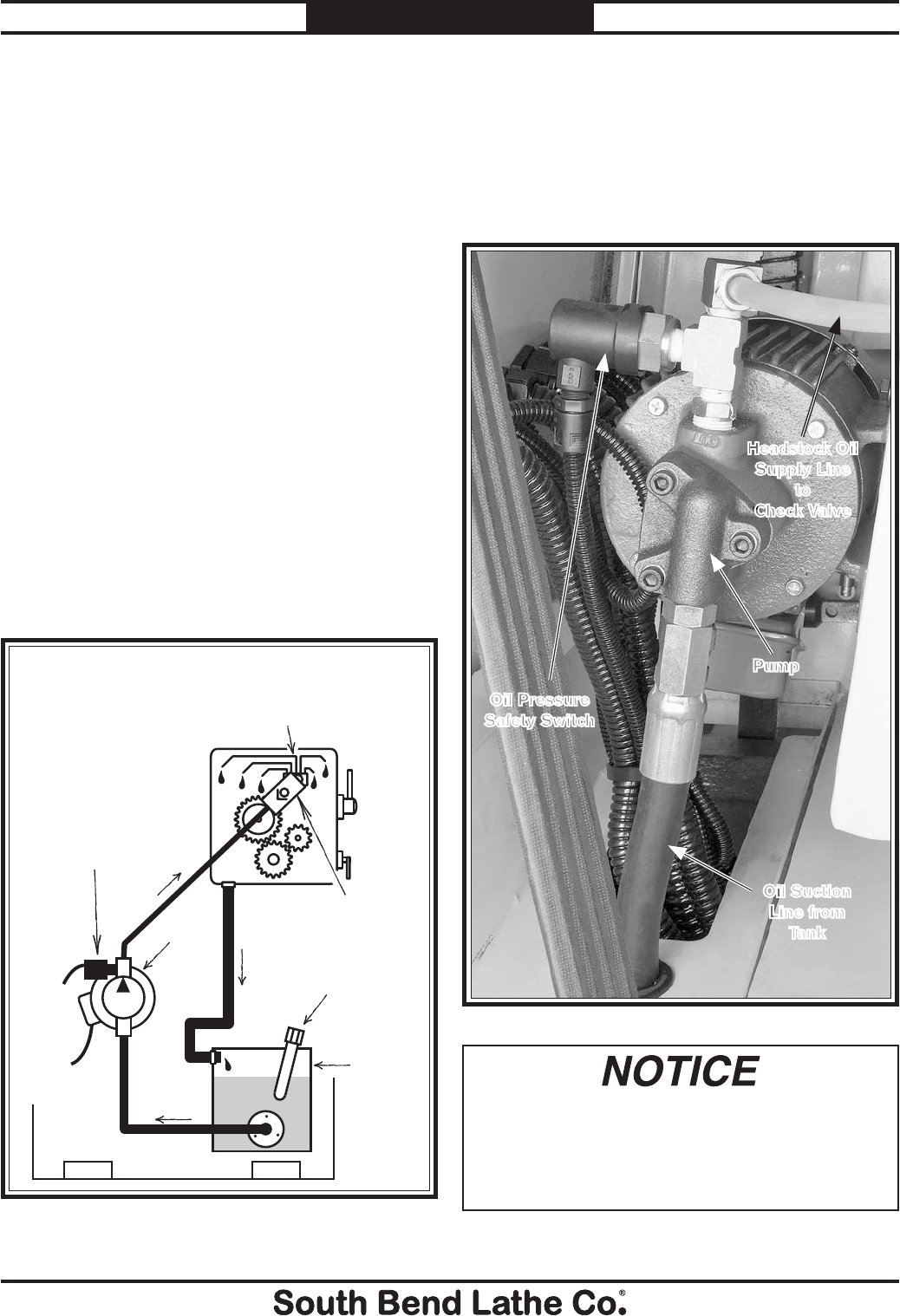 Headstock Oil Supply Line to Check Valve

Pump

Oil Pressure Safety Switch

Oil Suction Line from Tank

NOTICE

South Bend Lathe Co.®