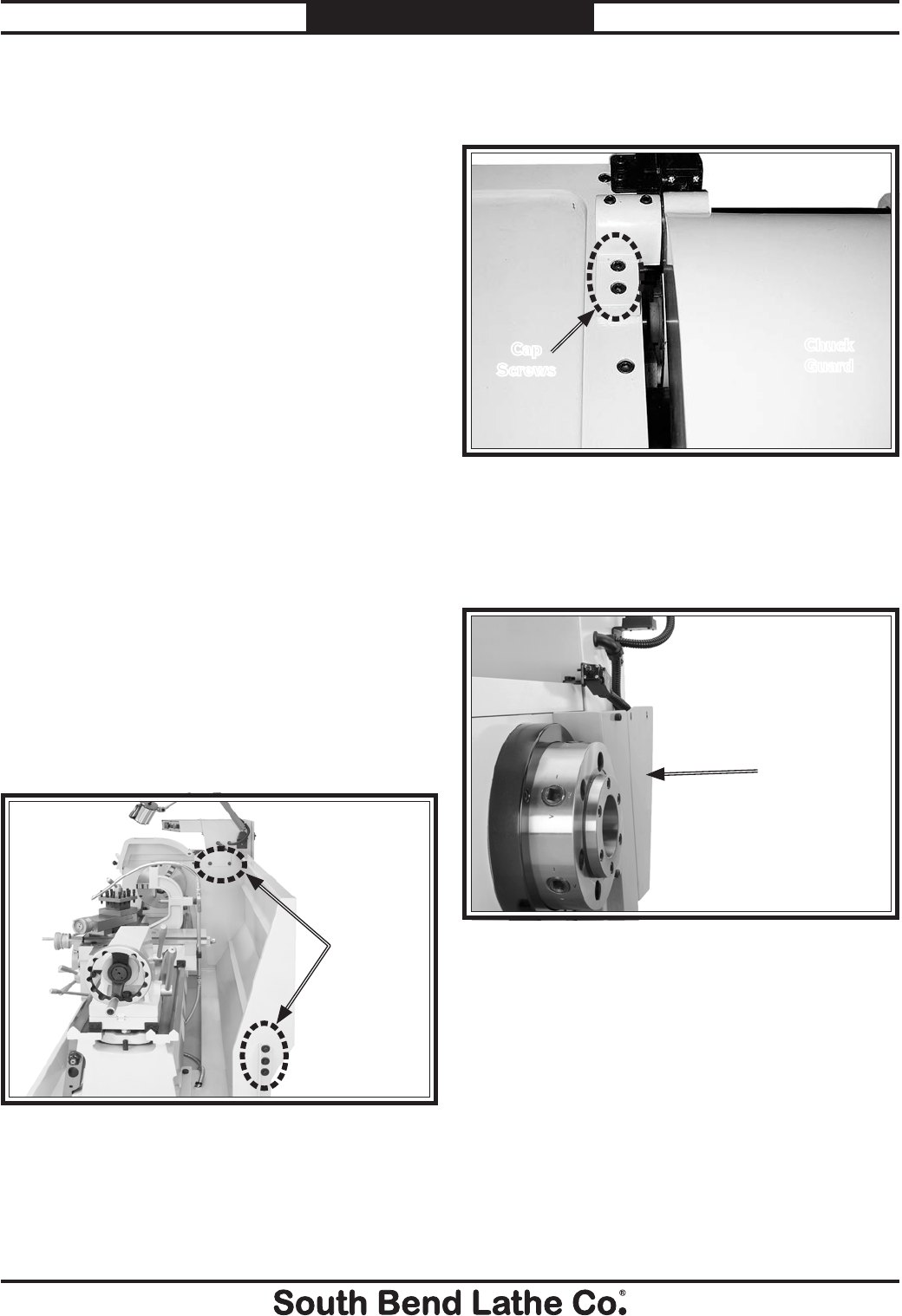 Cap Screws

Chuck Guard

South Bend Lathe Co.®