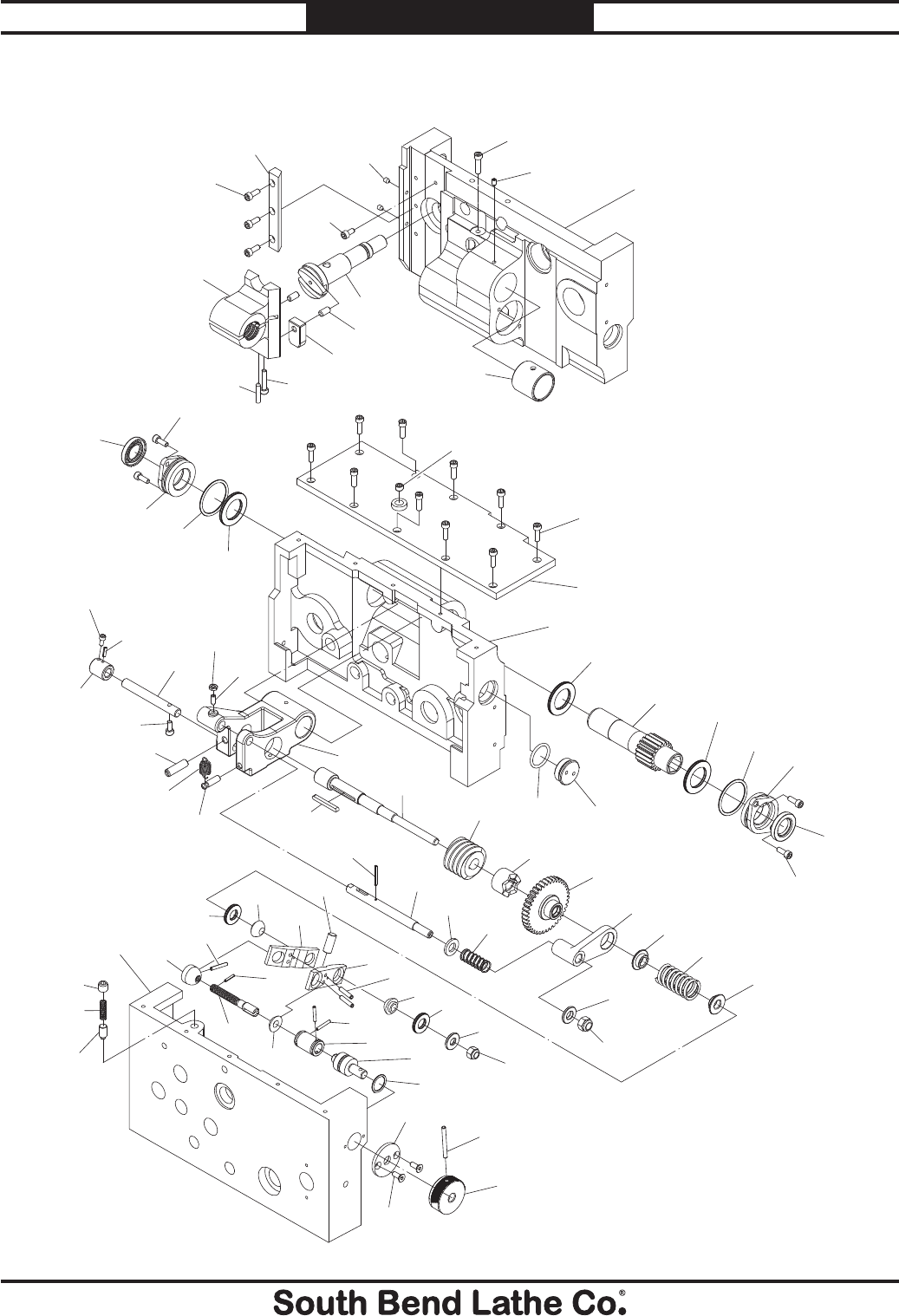 South Bend Lathe Co.®