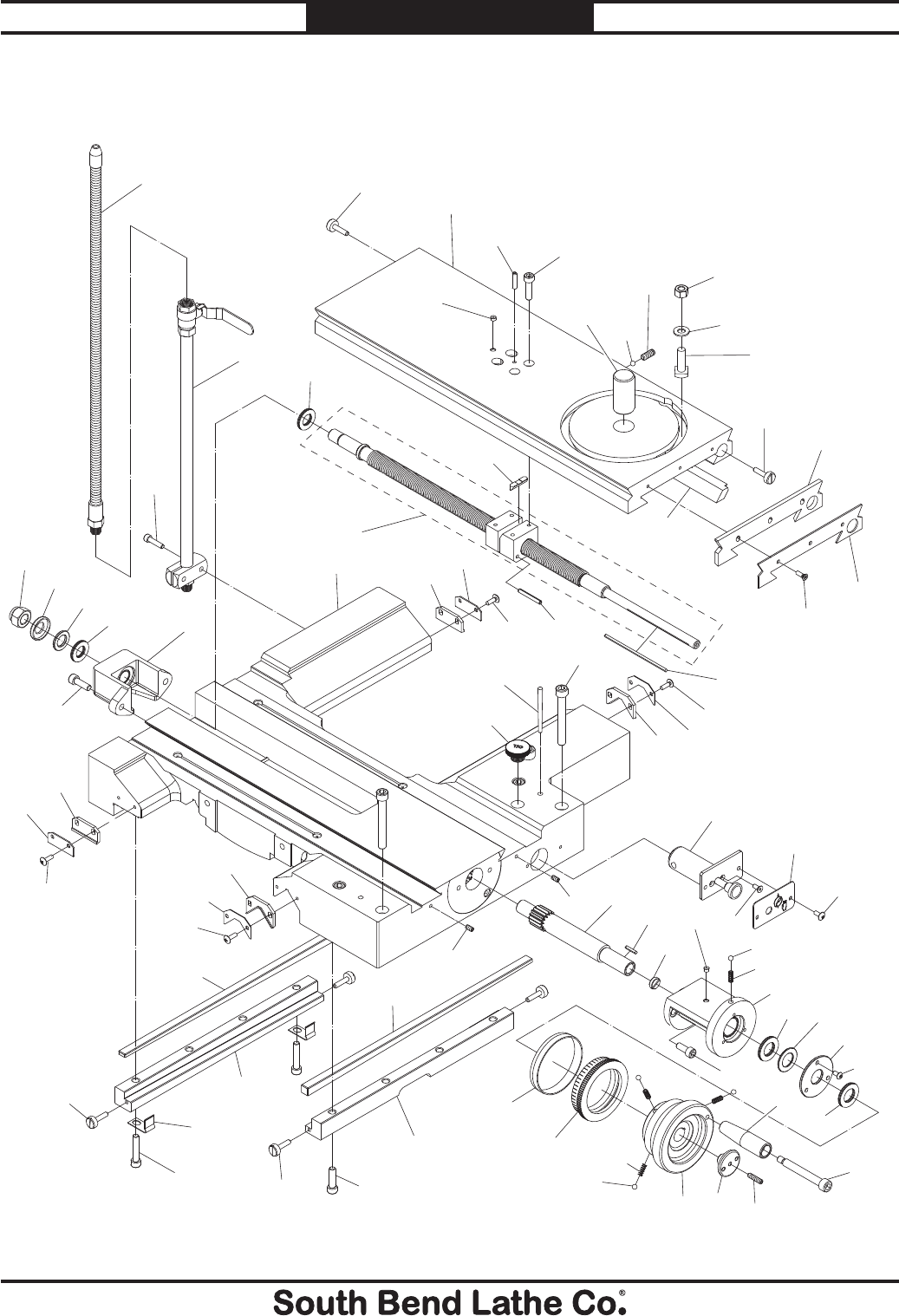 South Bend Lathe Co.®