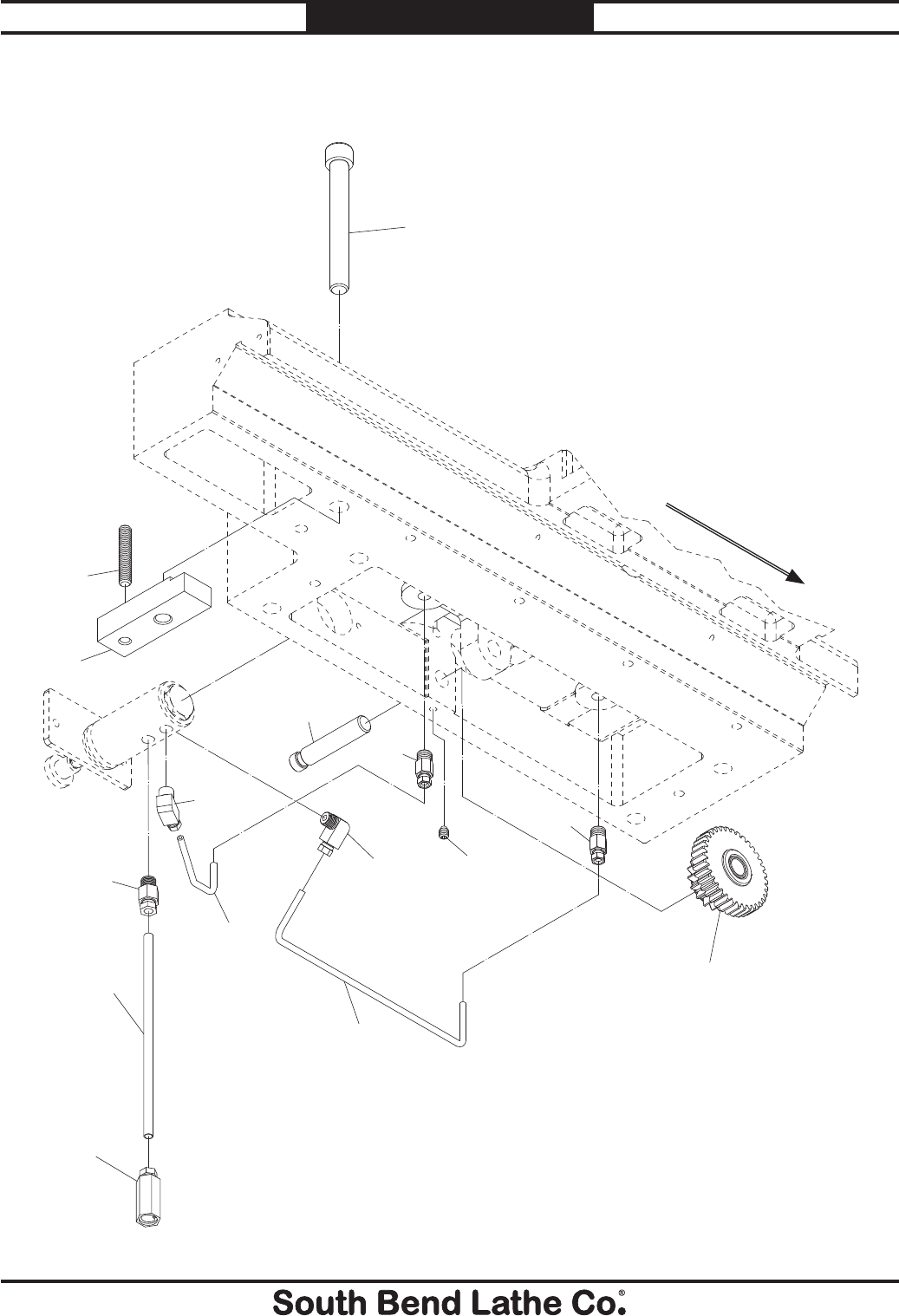 South Bend Lathe Co.®