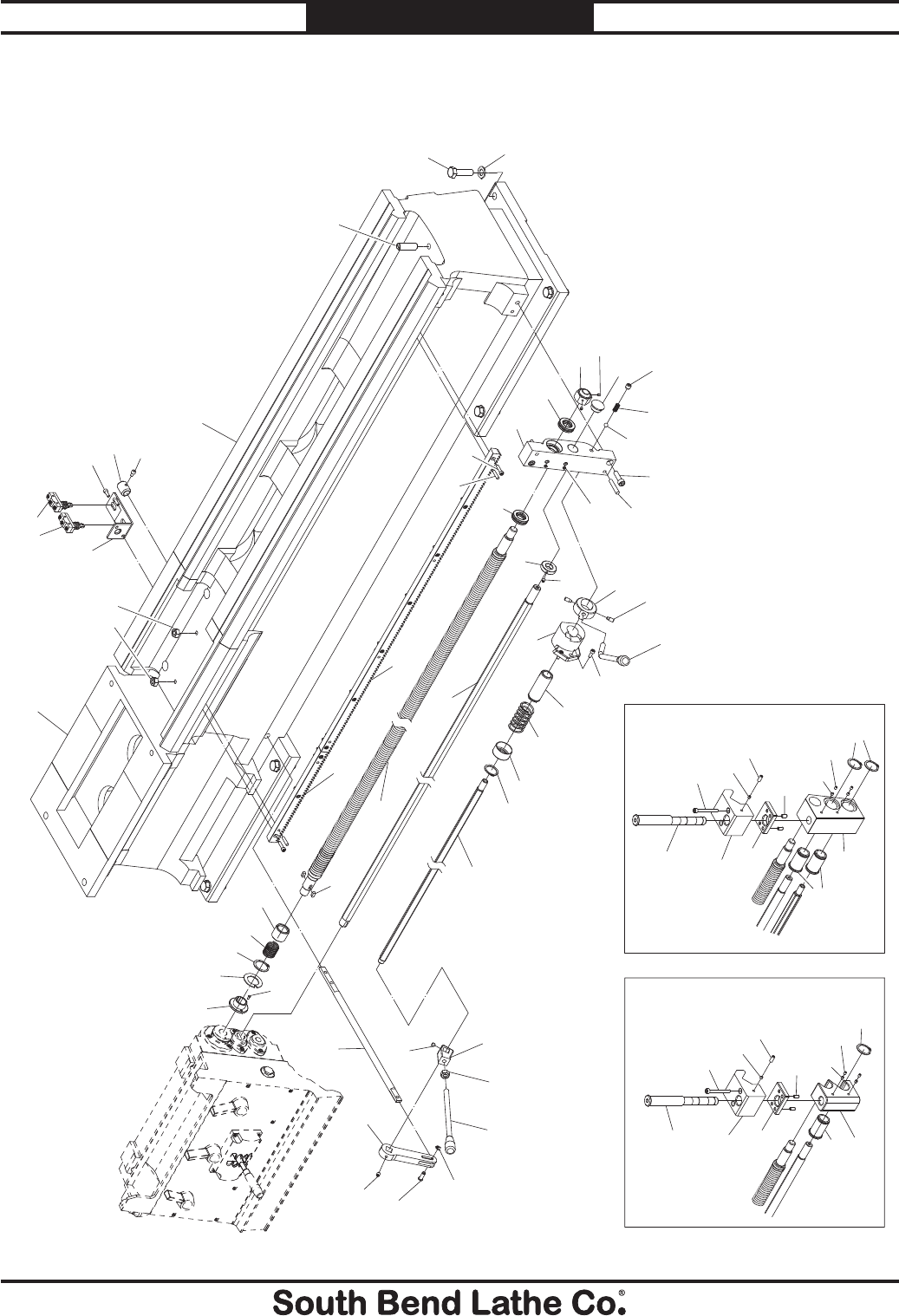 South Bend Lathe Co.®