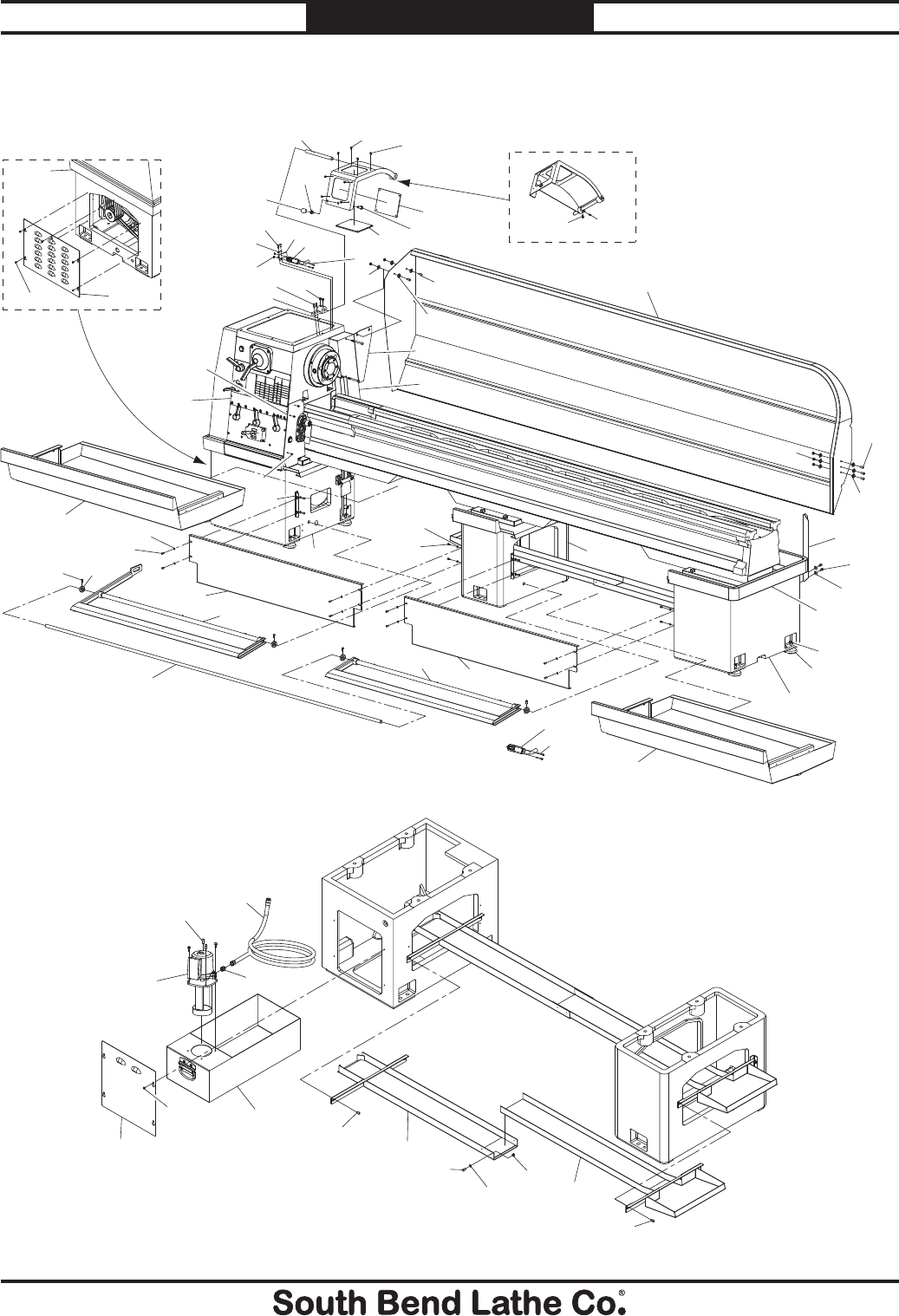 South Bend Lathe Co.®