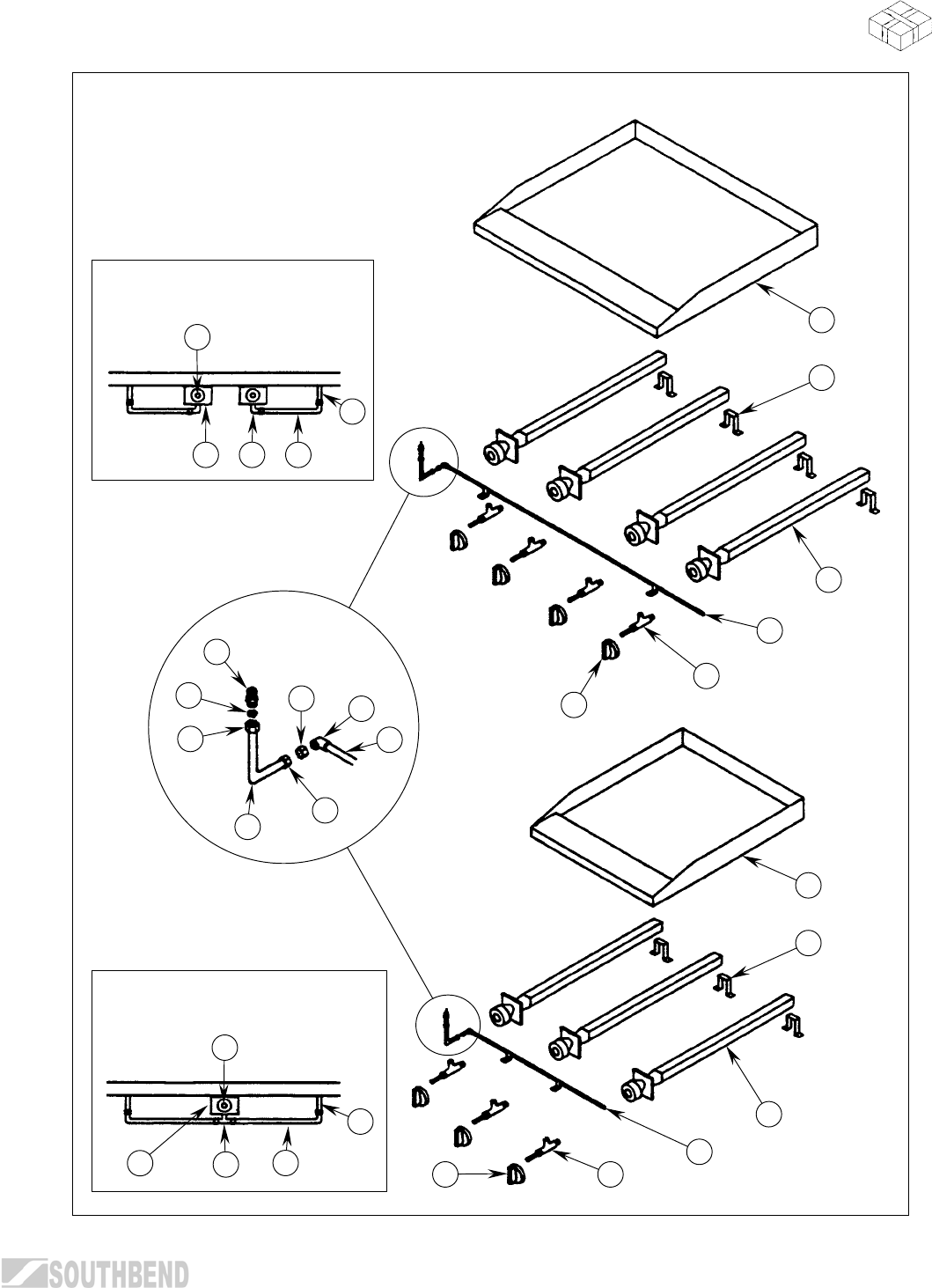 SOUTHBEND