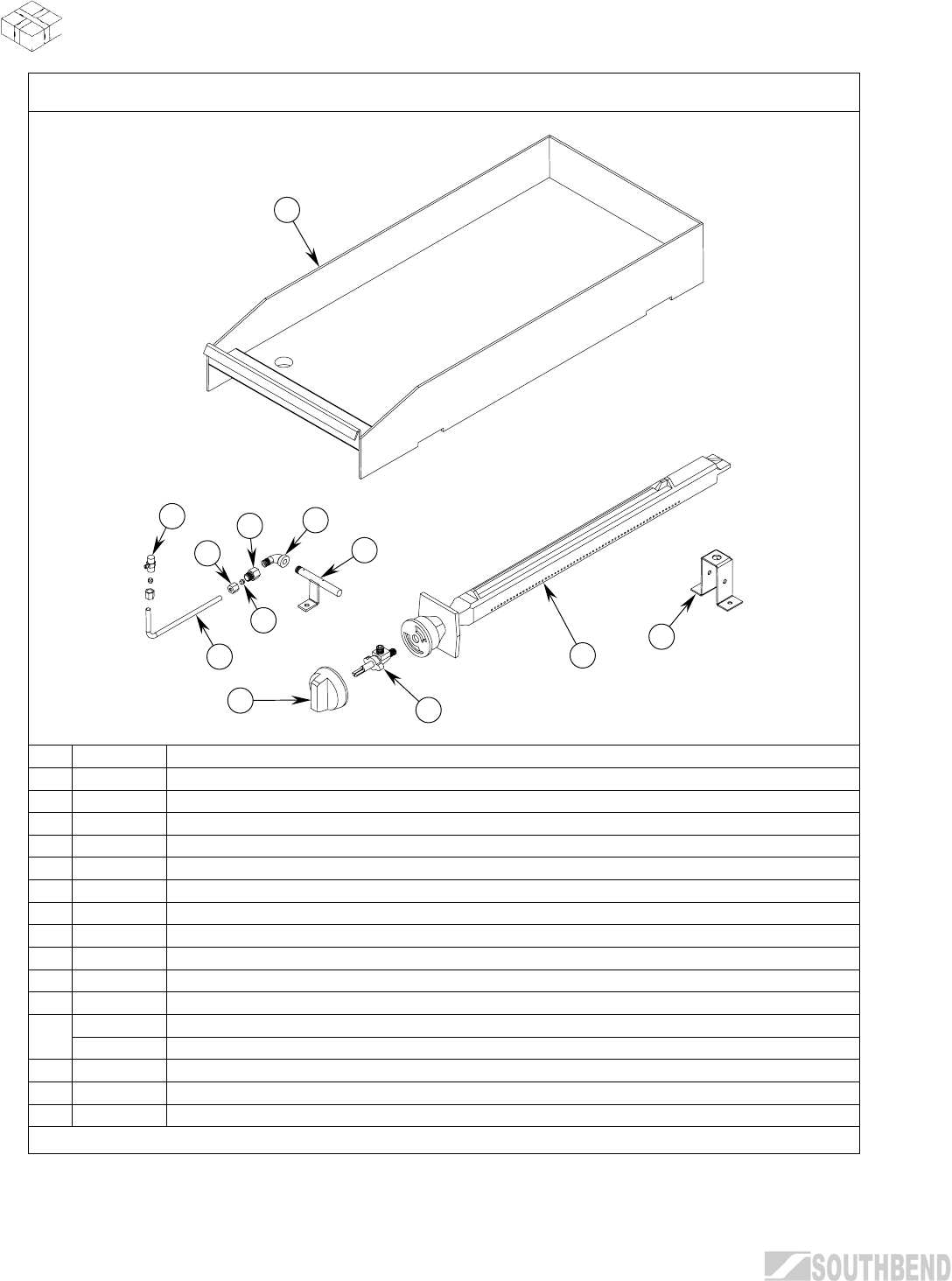 SOUTHBEND