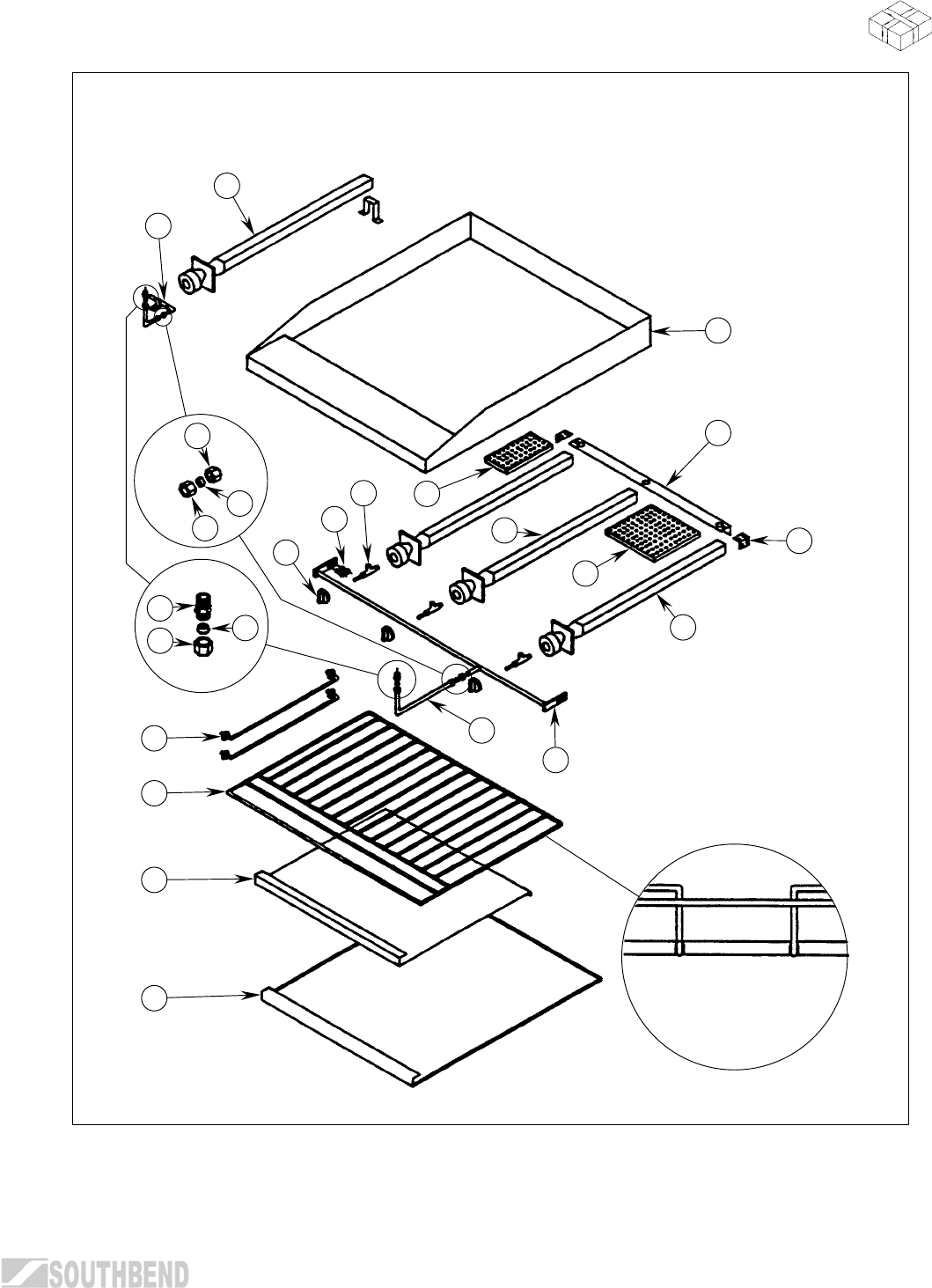 SOUTHBEND