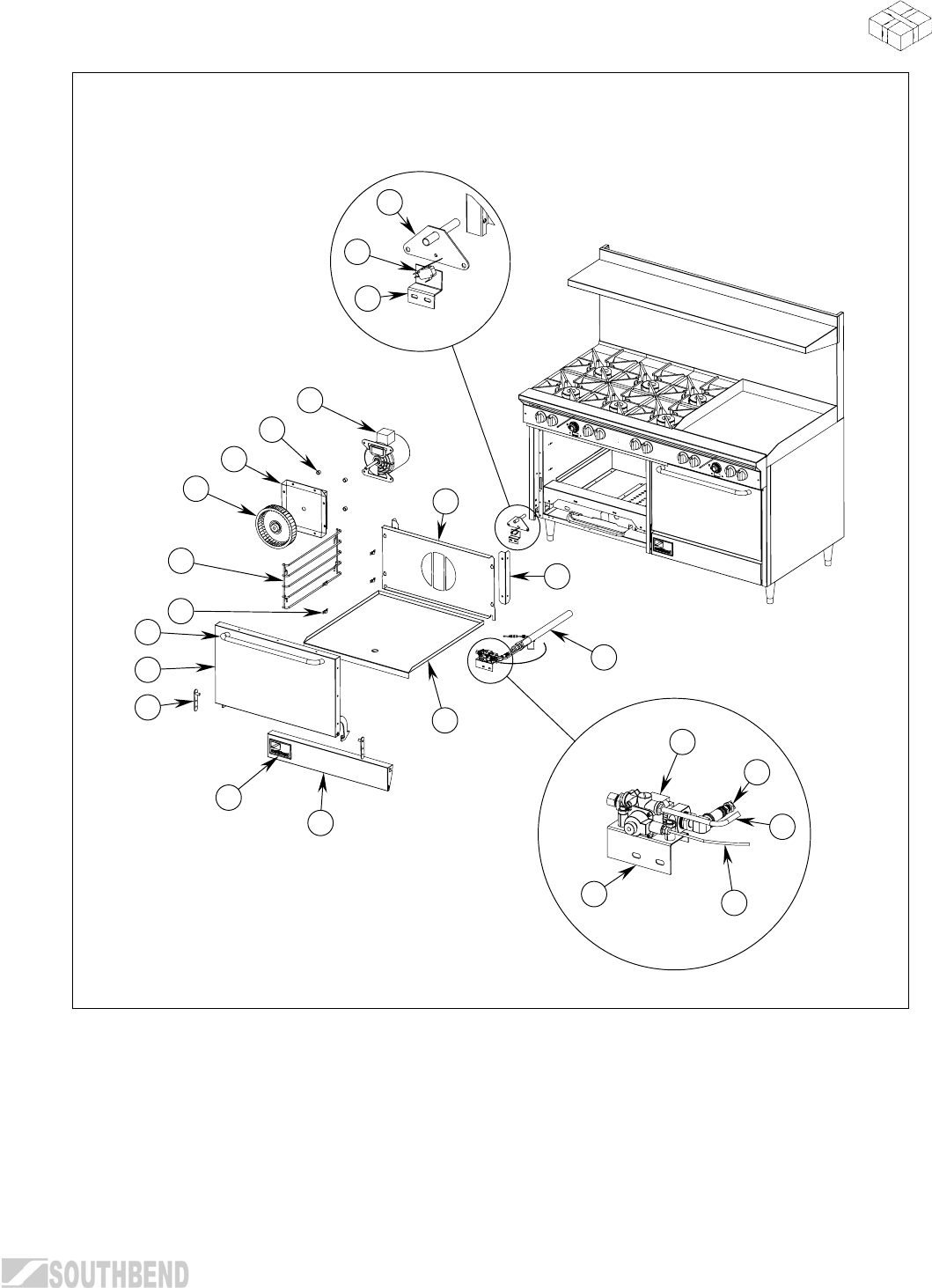 SOUTHBEND