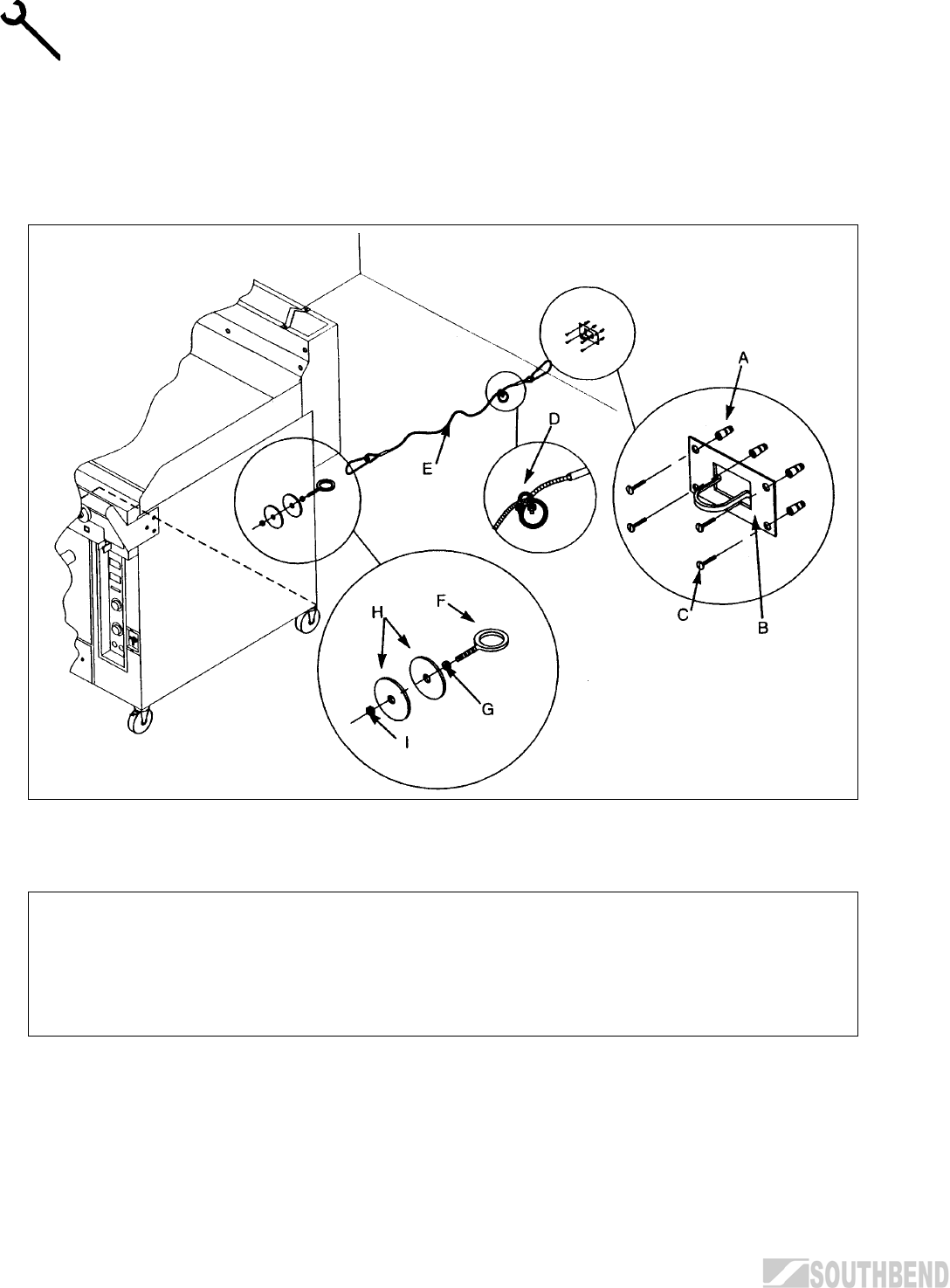 A

D

E

C

B

H

F

G

I

SOUTHBEND