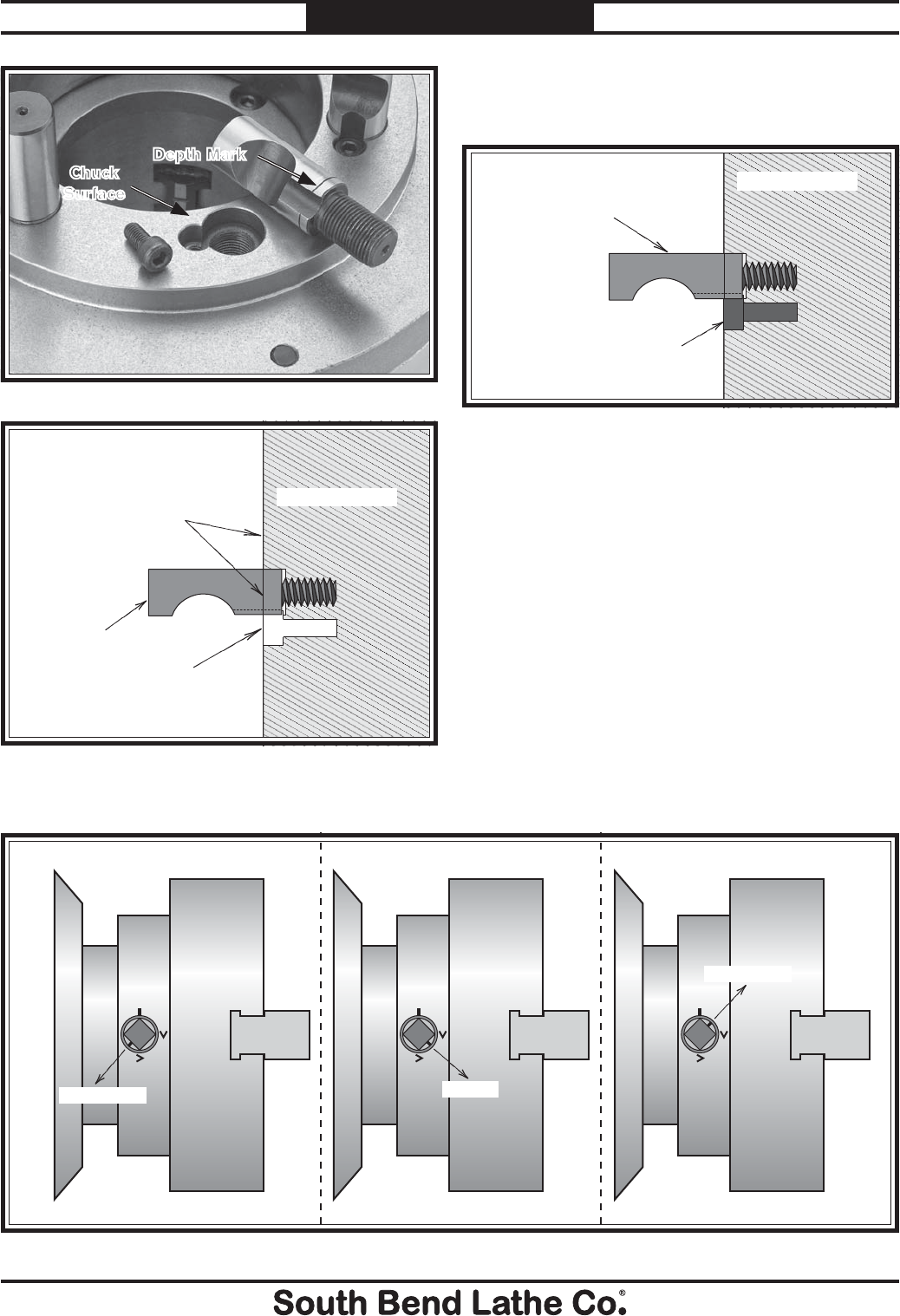 Depth Mark

Chuck Surface

South Bend Lathe Co.®