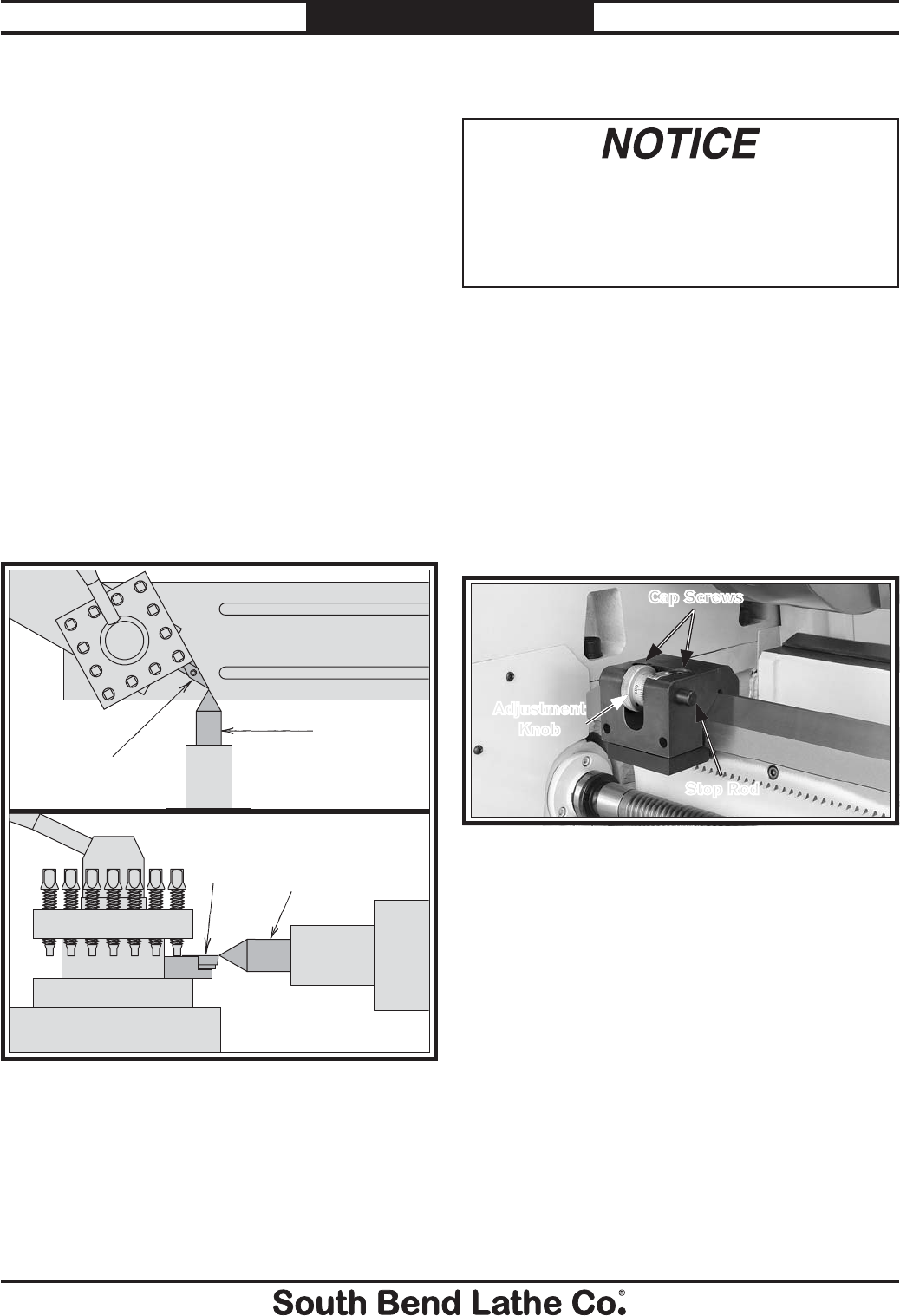 NOTICE

Cap Screws

Adjustment Knob

Stop Rod

South Bend Lathe Co.®