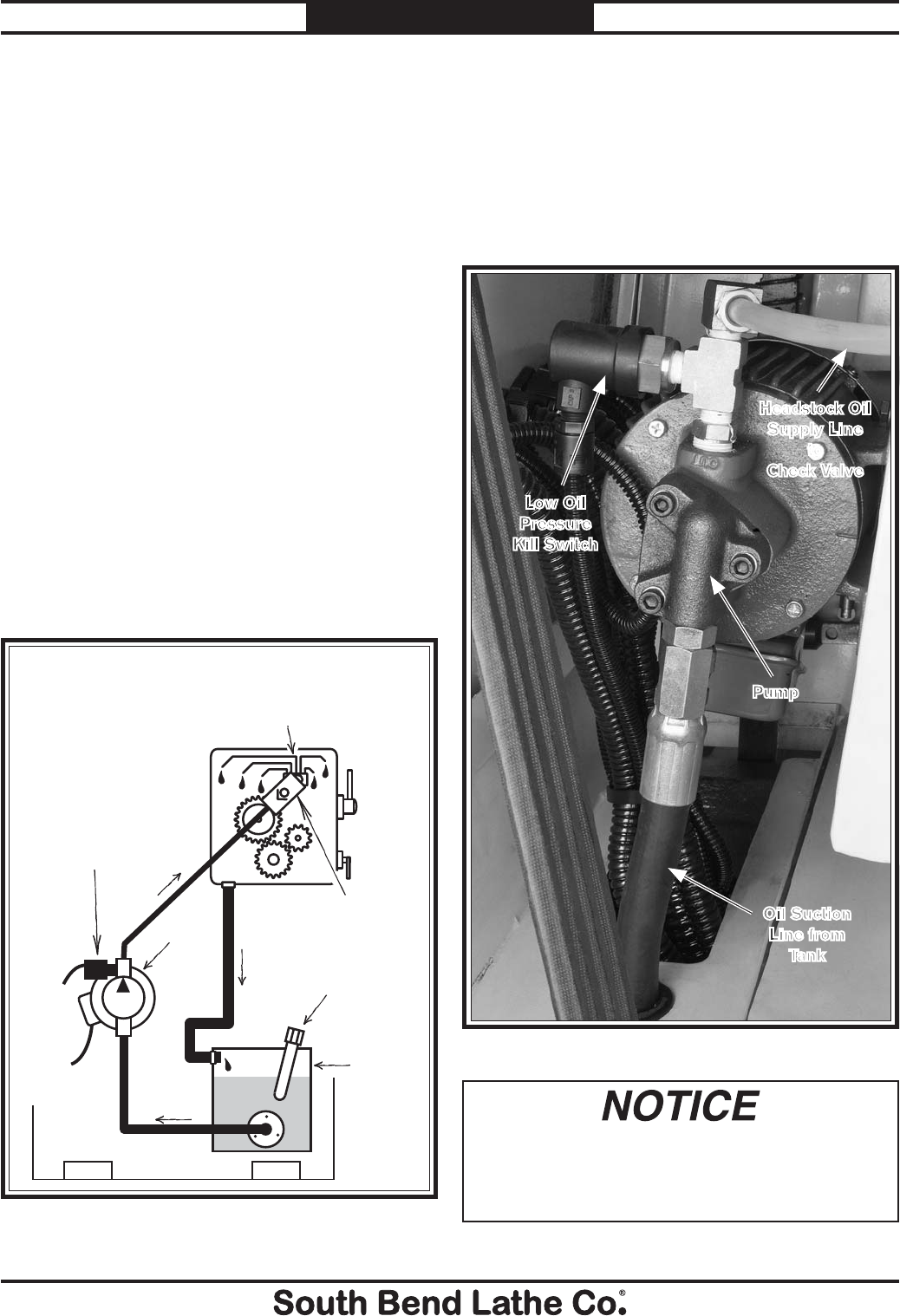 Headstock Oil Supply Line to Check Valve

Low Oil Pressure Kill Switch

Pump

Oil Suction Line from Tank

NOTICE

South Bend Lathe Co.®