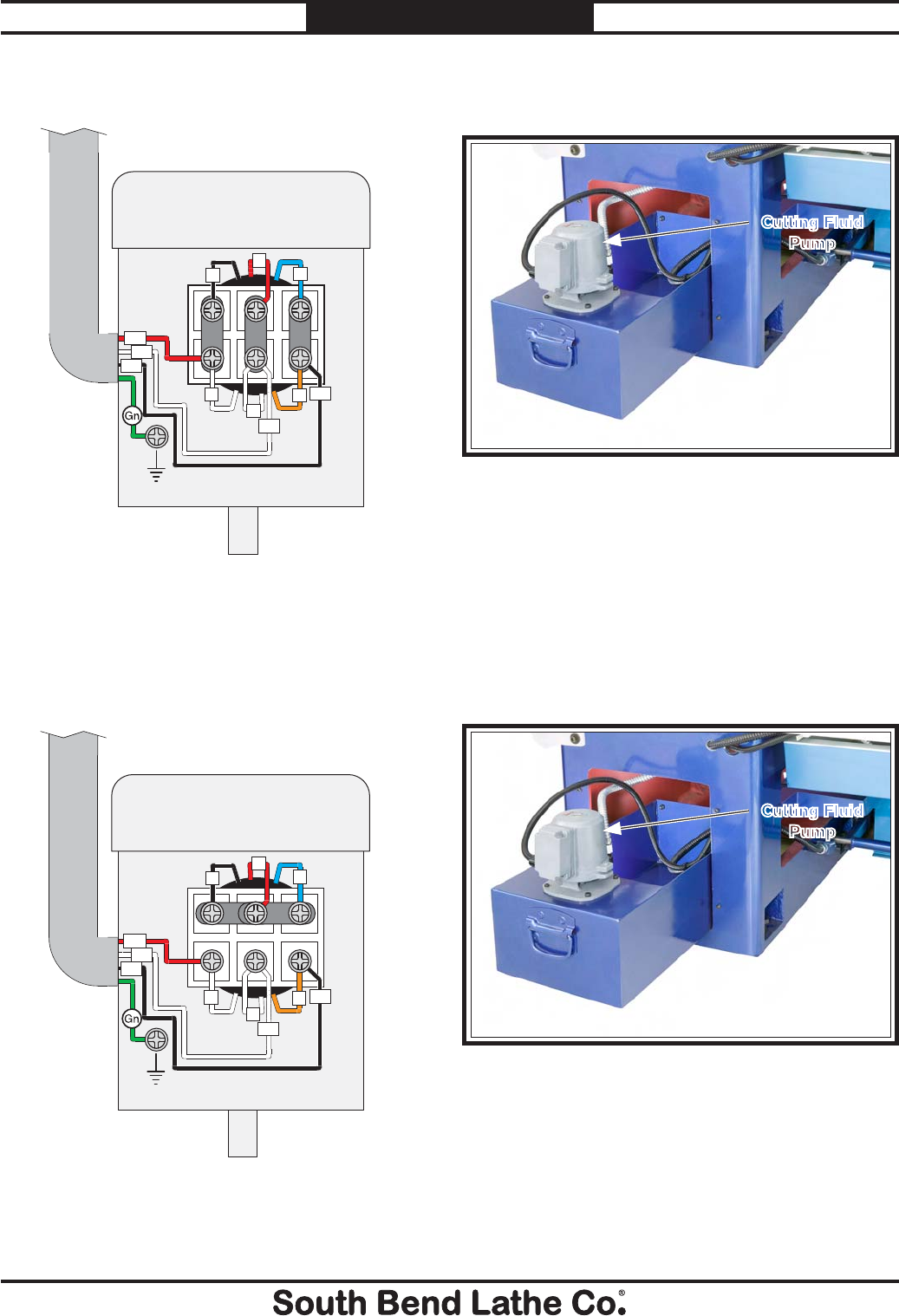 Gn

Cutting Fluid Pump

Gn

Cutting Fluid Pump

South Bend Lathe Co.®