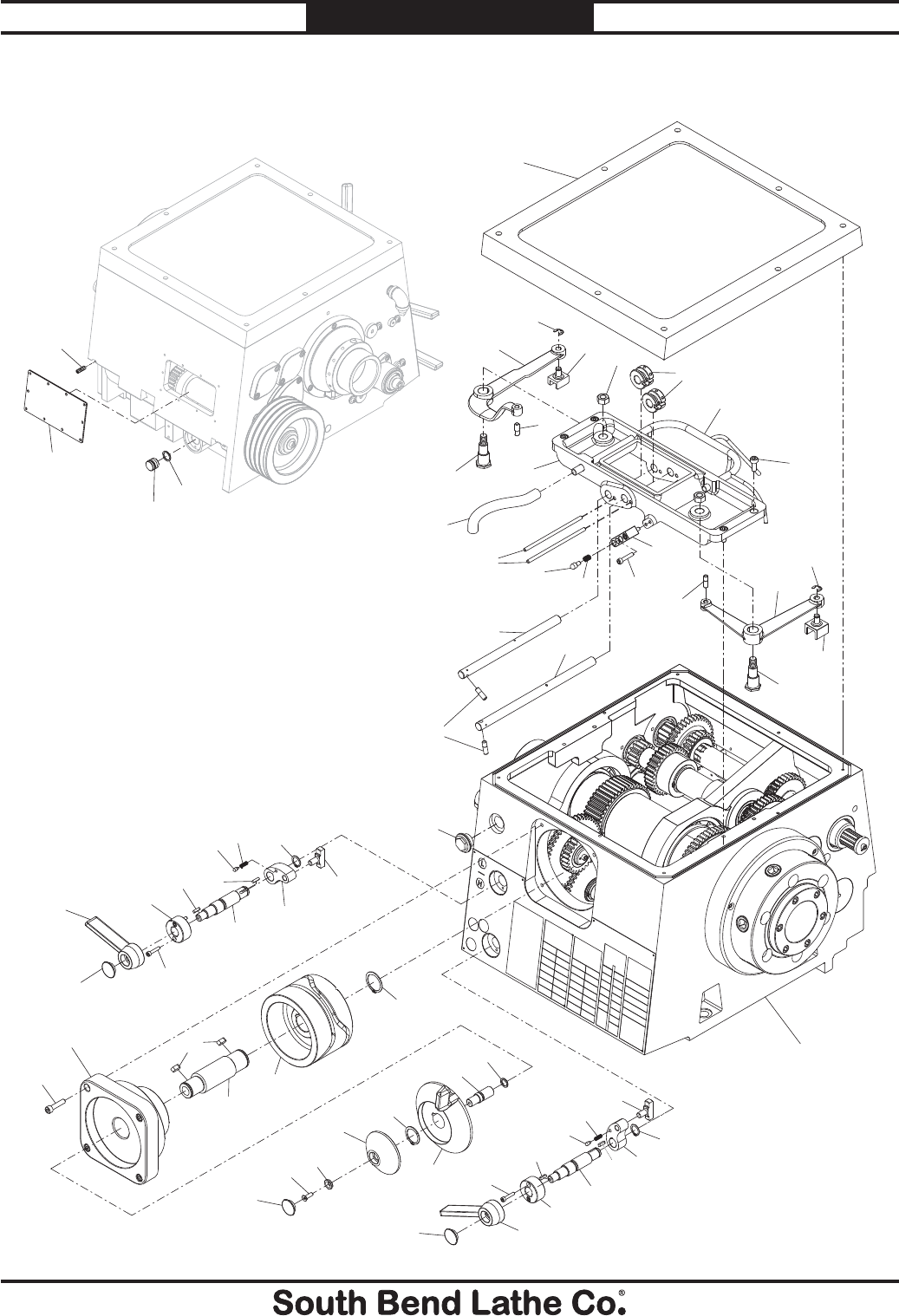 South Bend Lathe Co.®