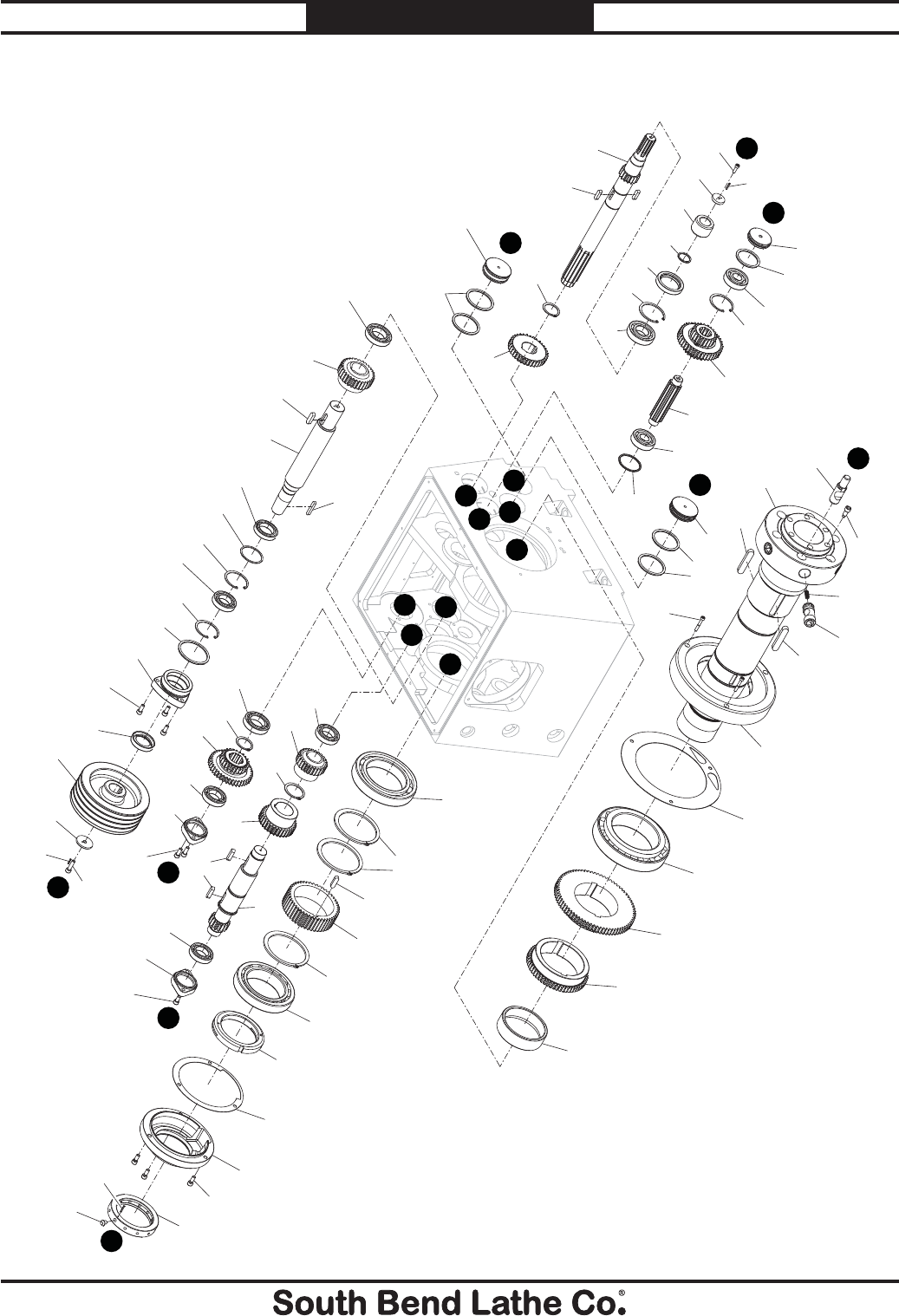 South Bend Lathe Co.®