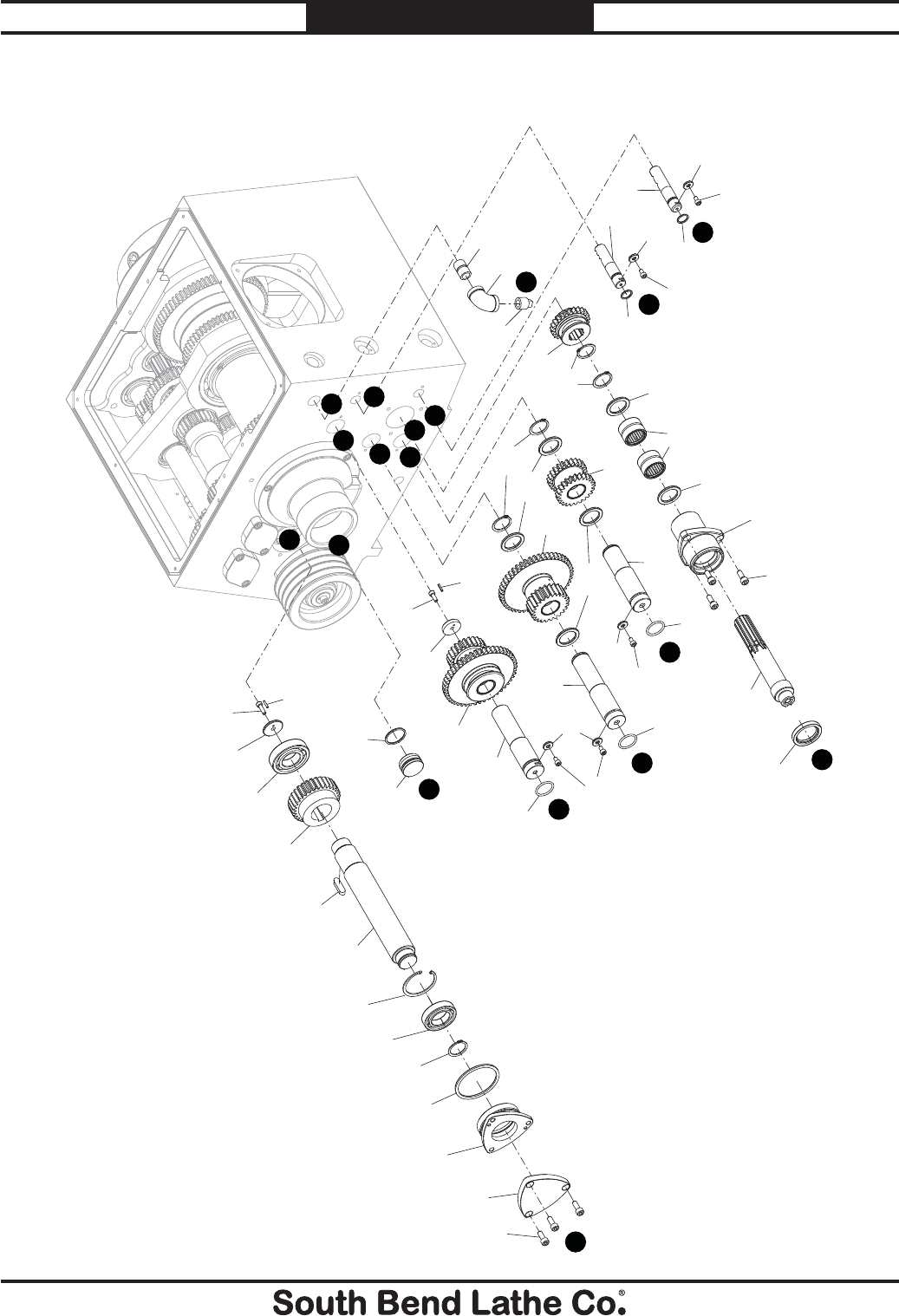 South Bend Lathe Co.®