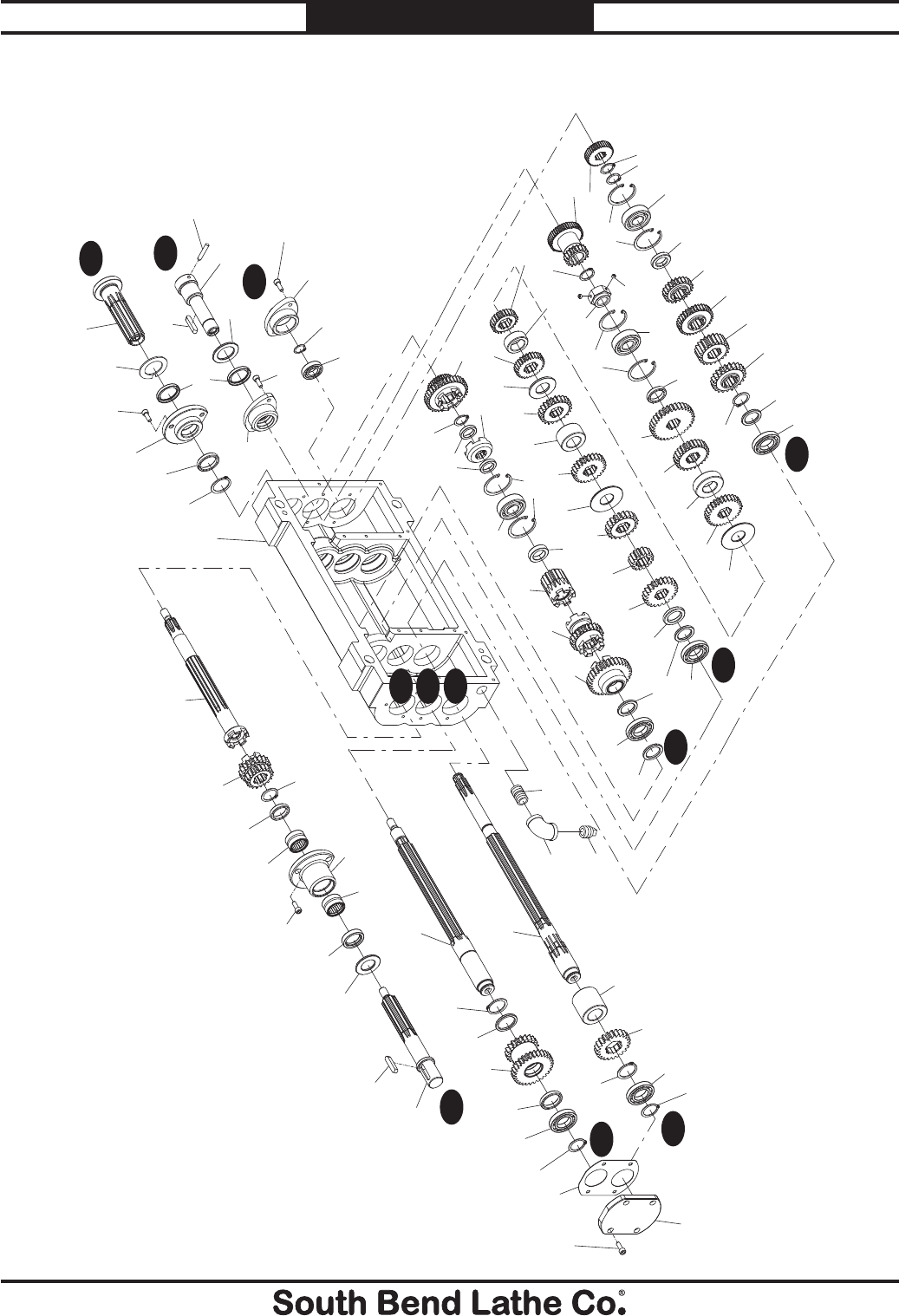 South Bend Lathe Co.®