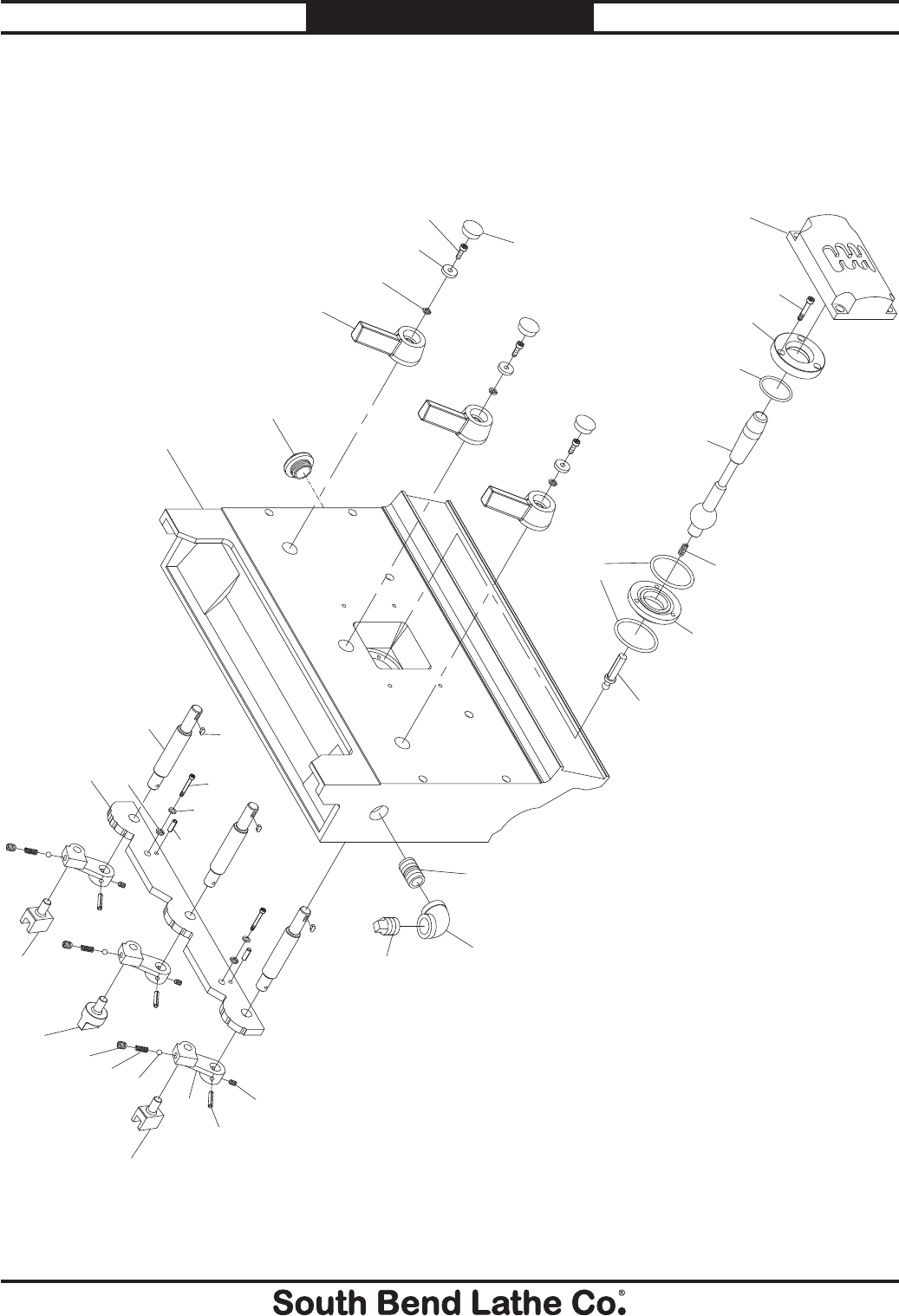 South Bend Lathe Co.®