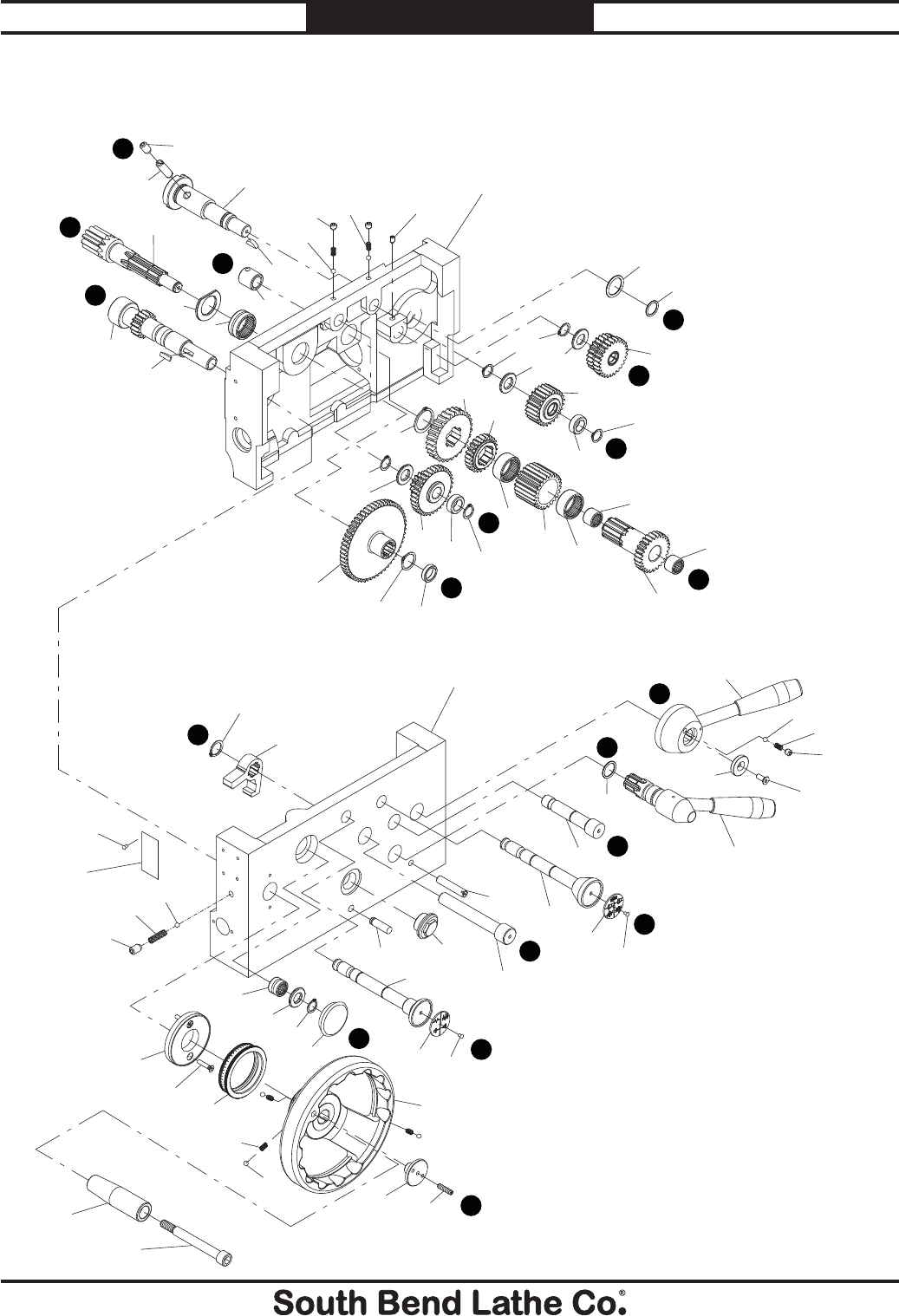 South Bend Lathe Co.®