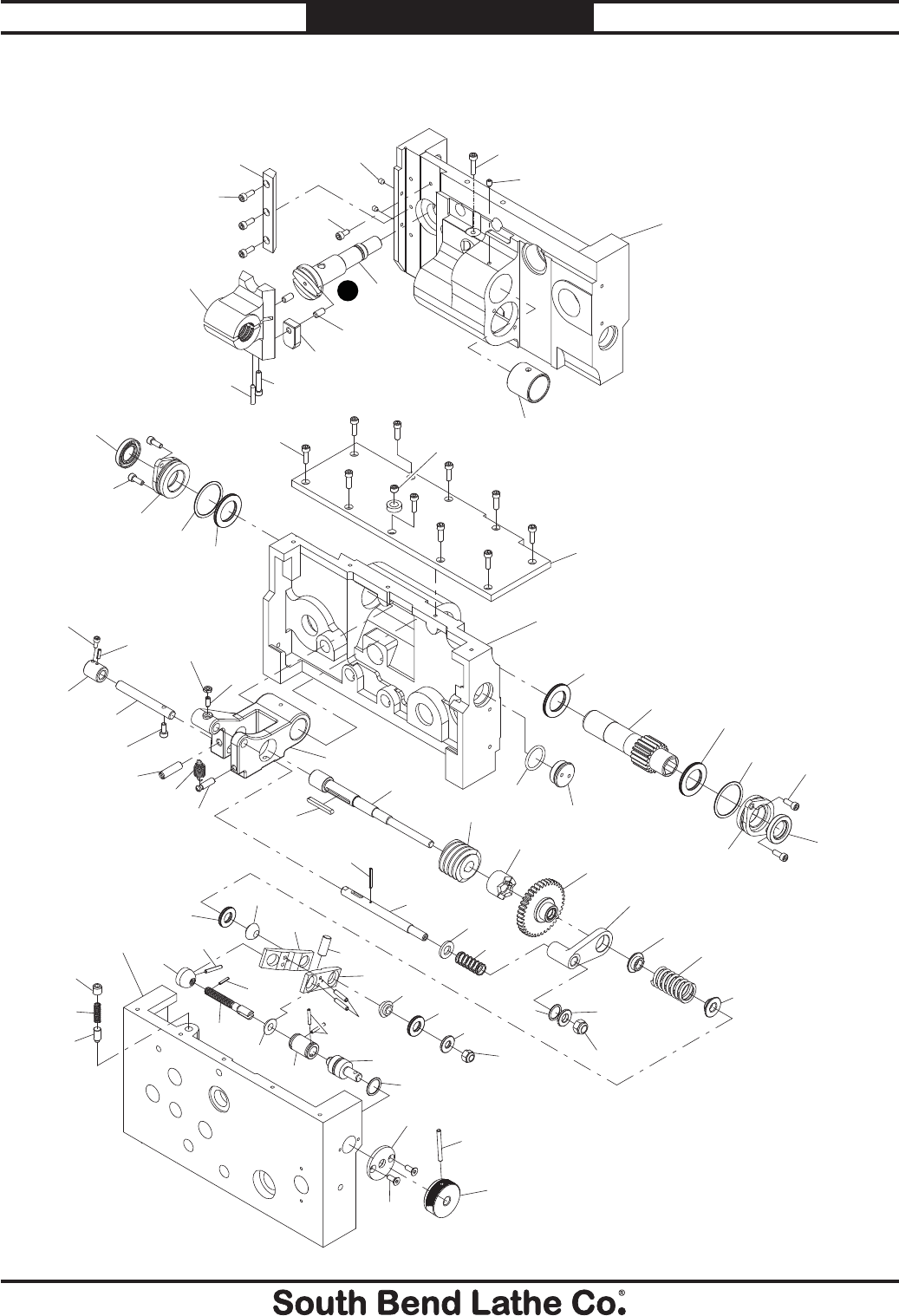 South Bend Lathe Co.®