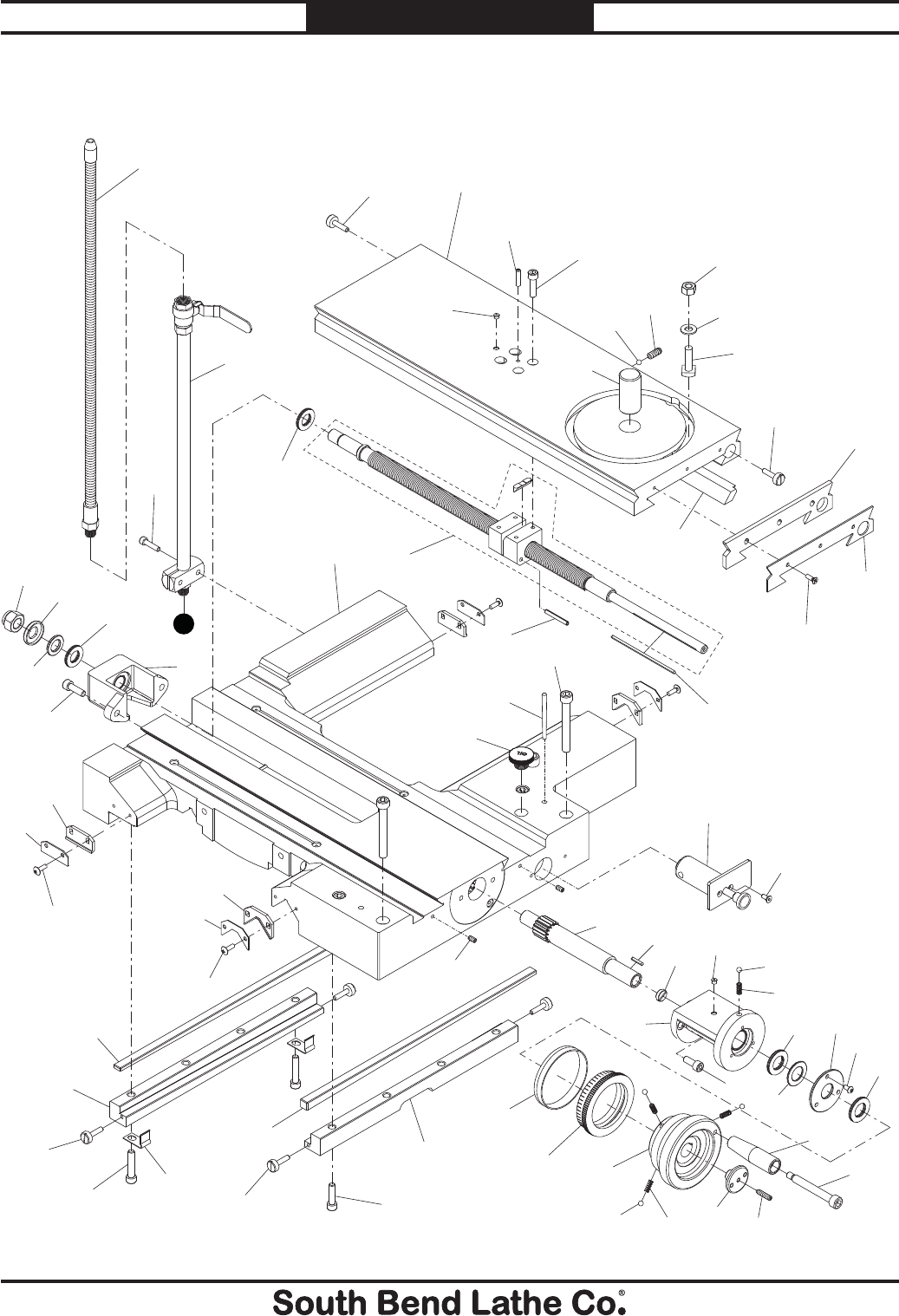 South Bend Lathe Co.®