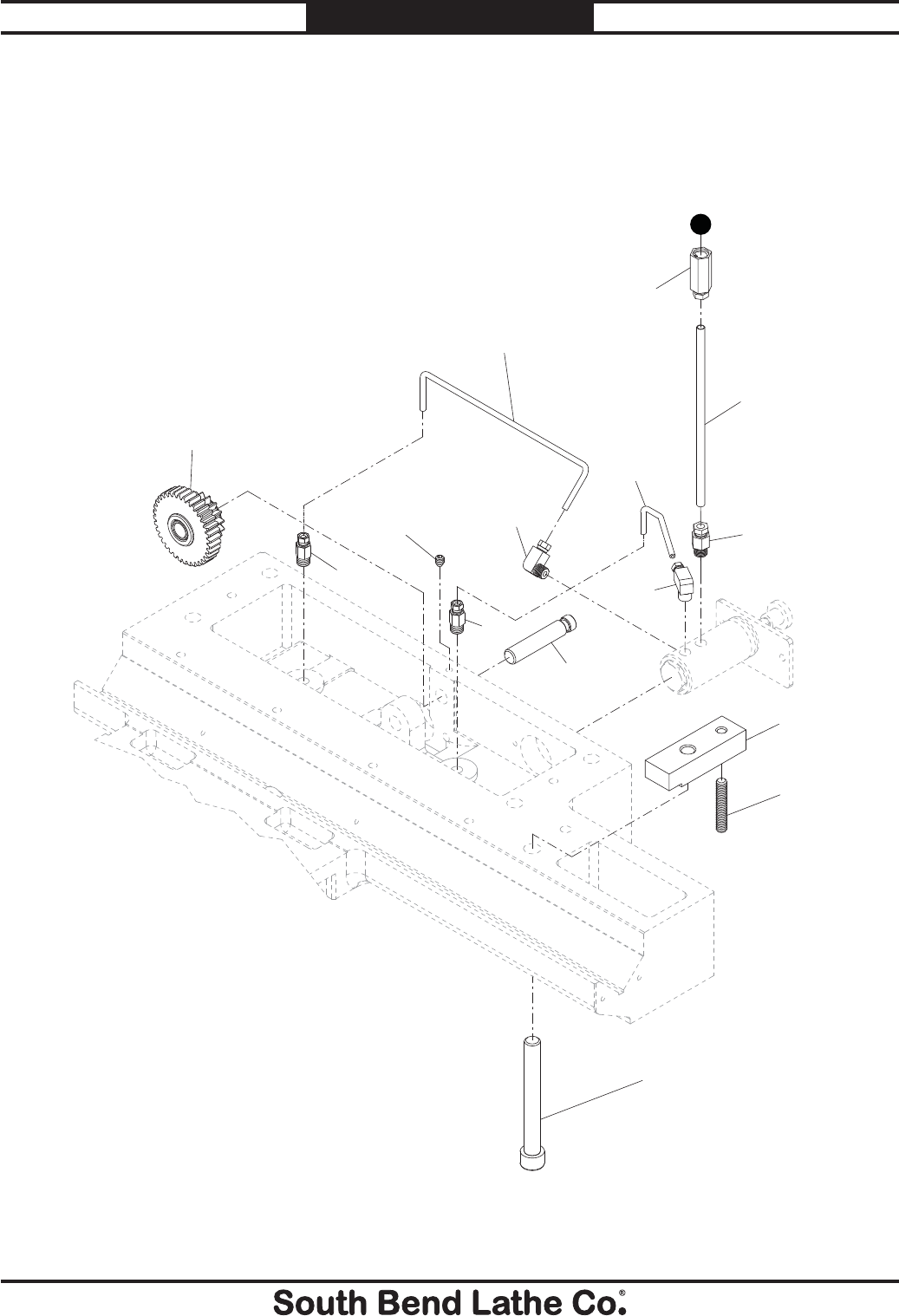 South Bend Lathe Co.®