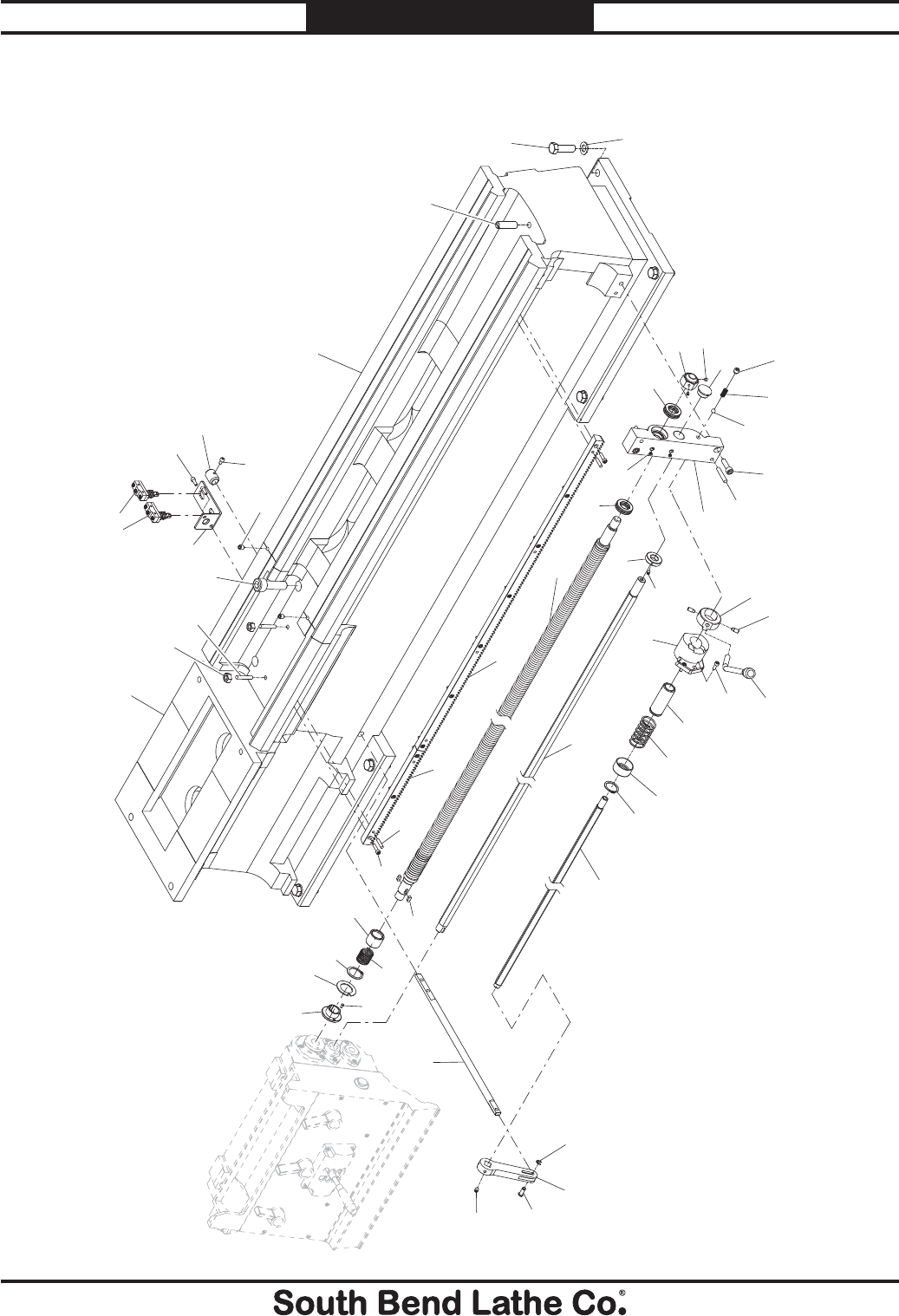 South Bend Lathe Co.®