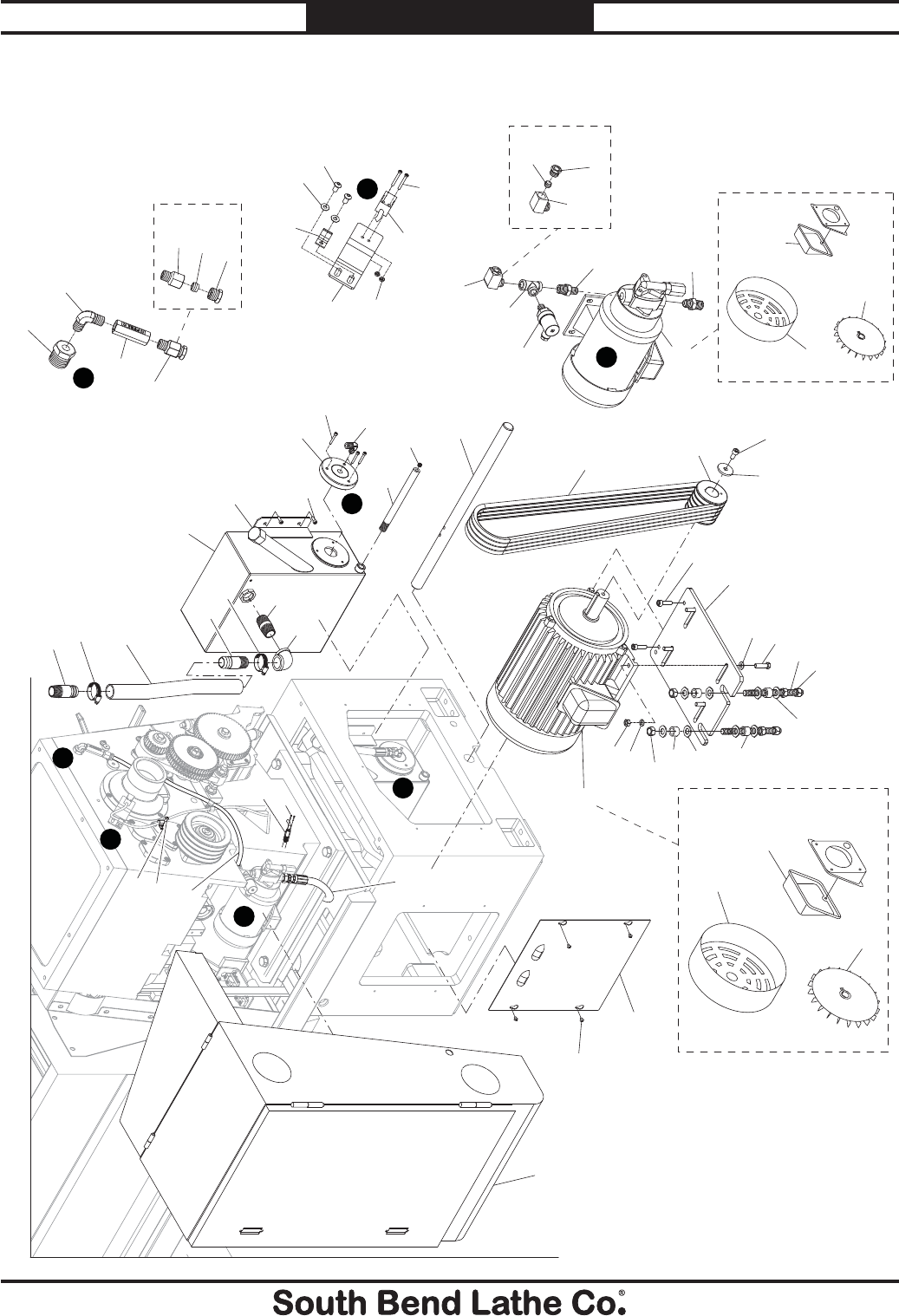 South Bend Lathe Co.®