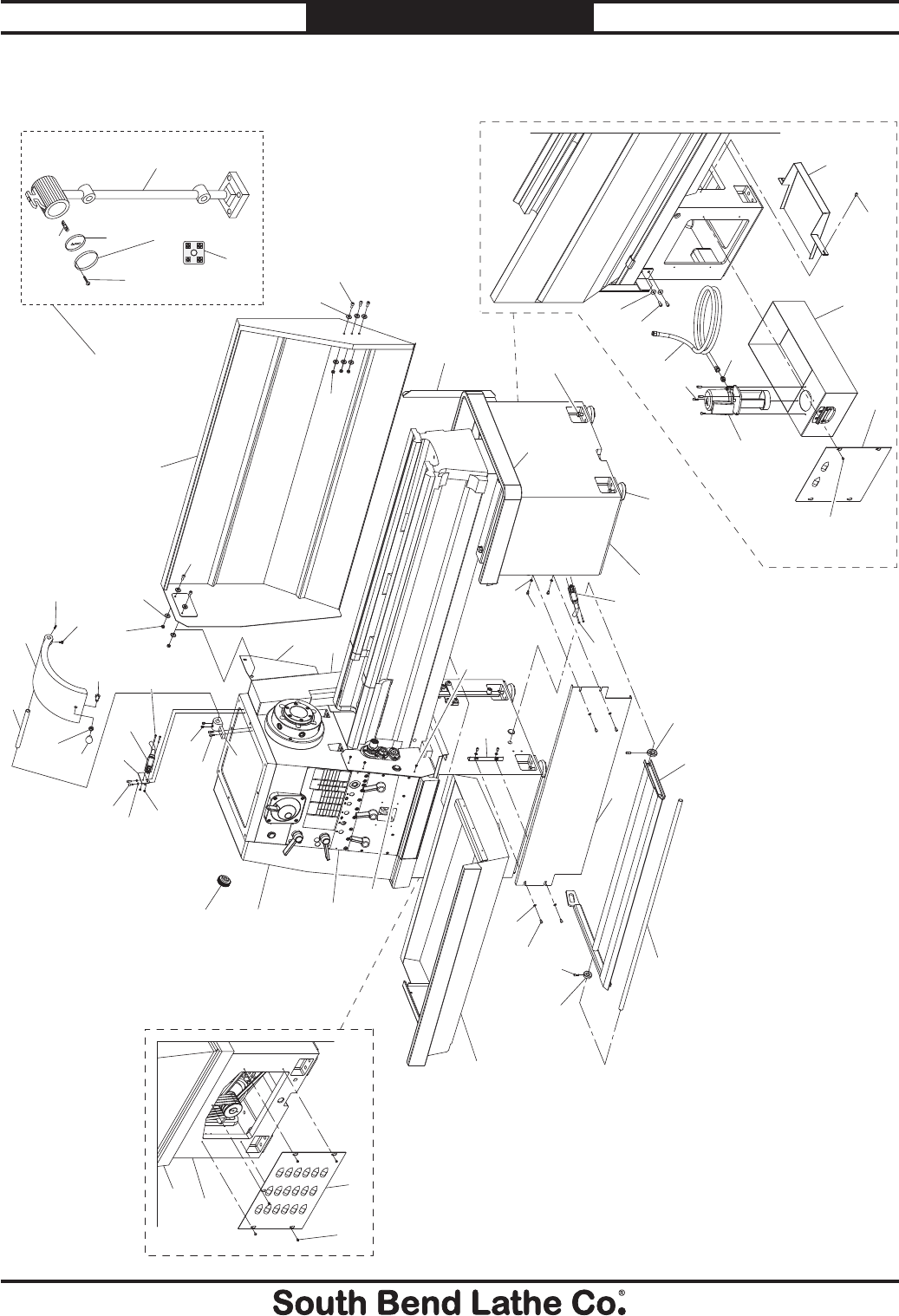 South Bend Lathe Co.®